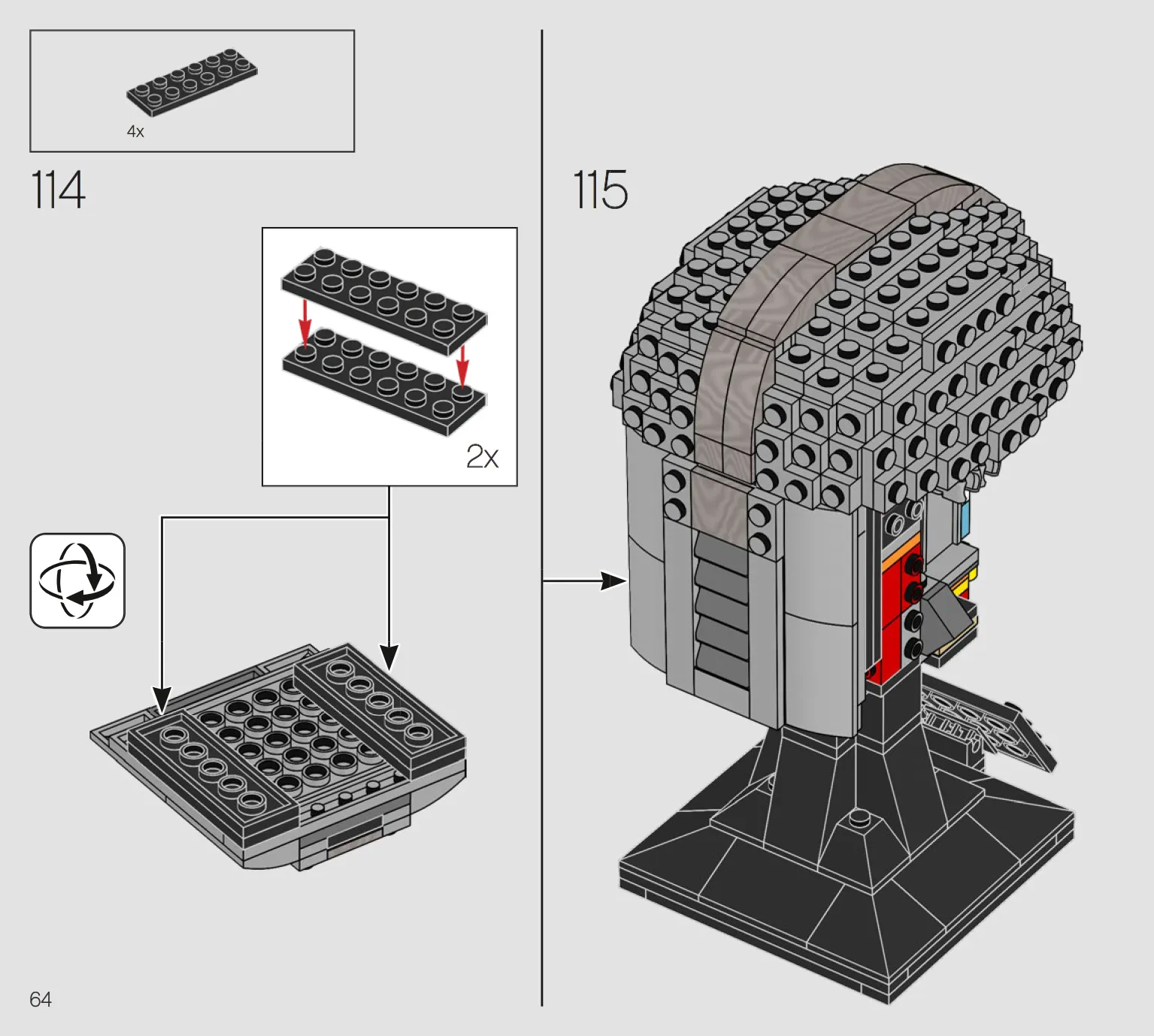 4x

114

2x

115

64