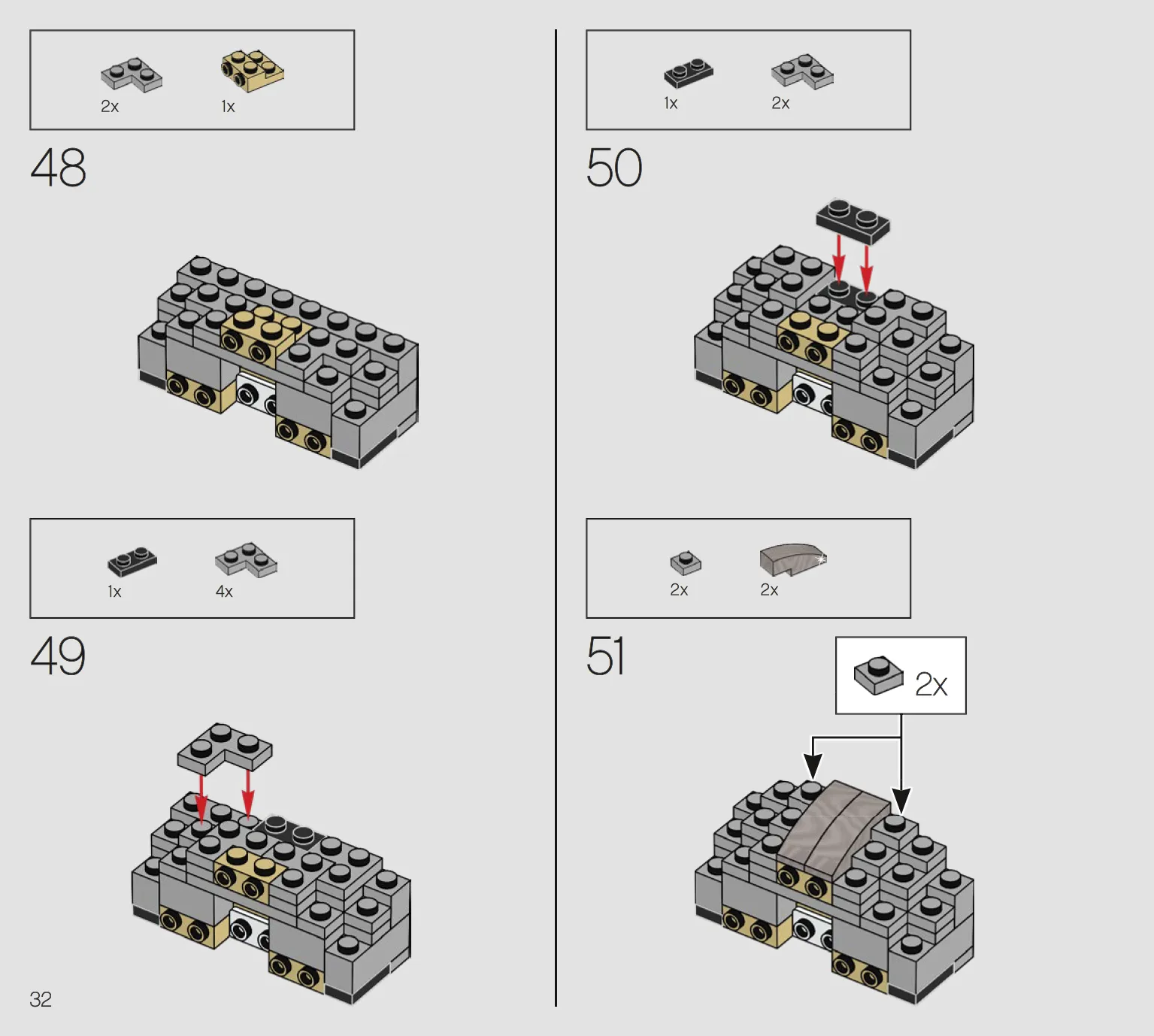 2x 1x

48

1x 4x

49

32

1x 2x

50

2x 2x

51

2x