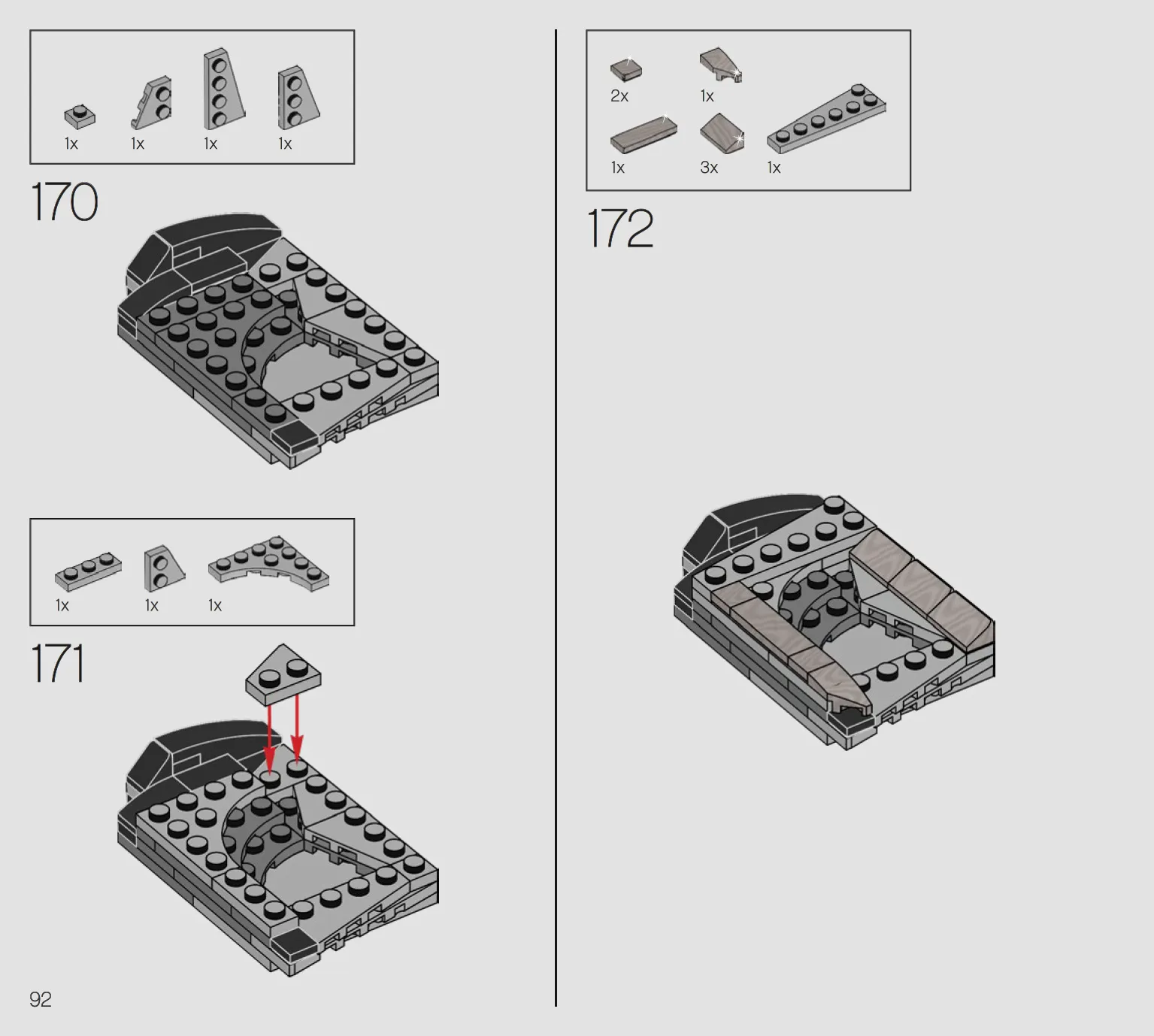 1x 1x 1x 1x

170

1x 1x 1x

171

92

2x 1x

1x 3x 1x

172