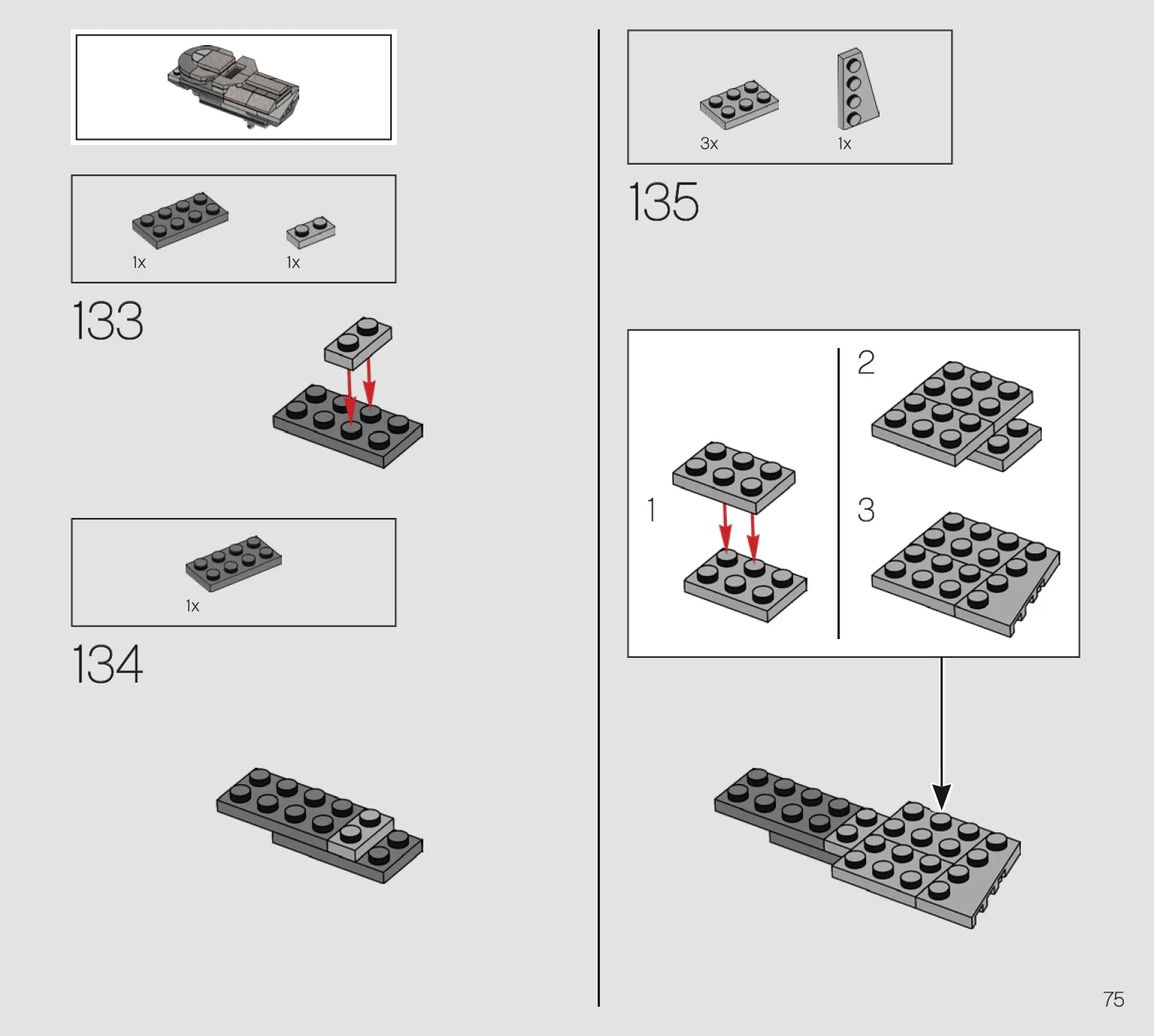 1x

1x

133

1x

134

3x

1x

135

1

2

3

75