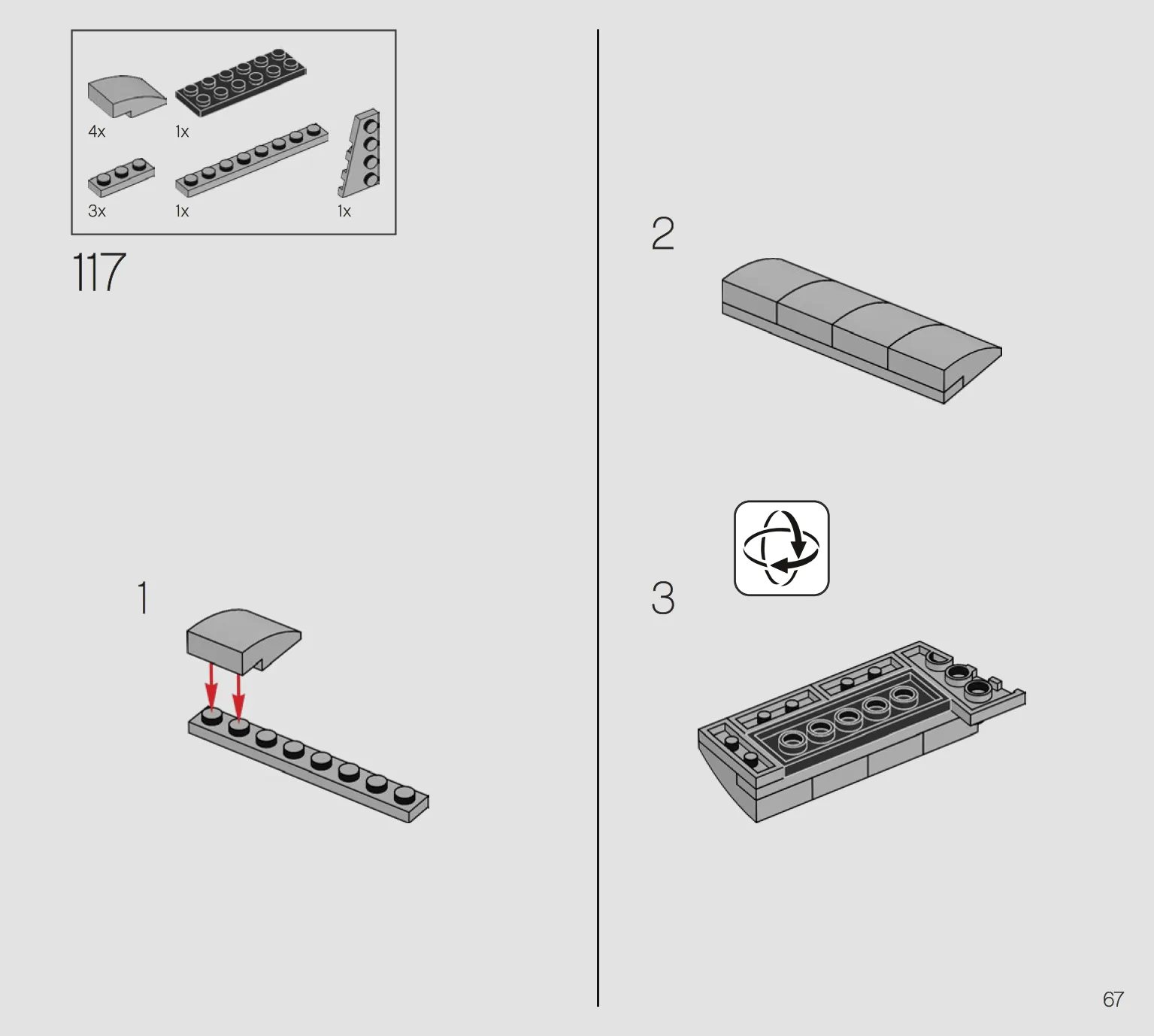 4x
1x
3x
1x
1x

117

1

2

3

67