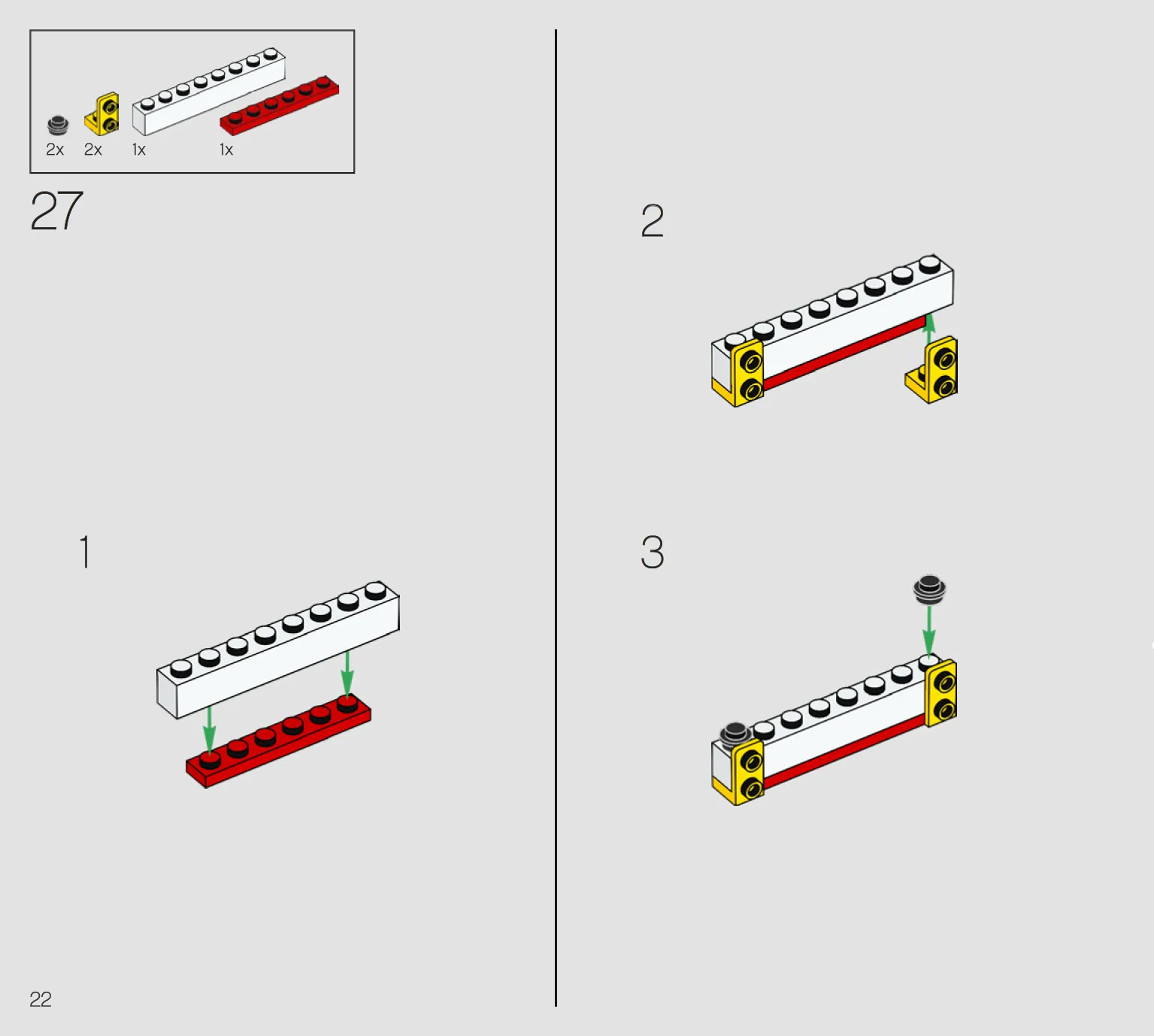 2x 2x 1x 1x

27

1

2

3

22