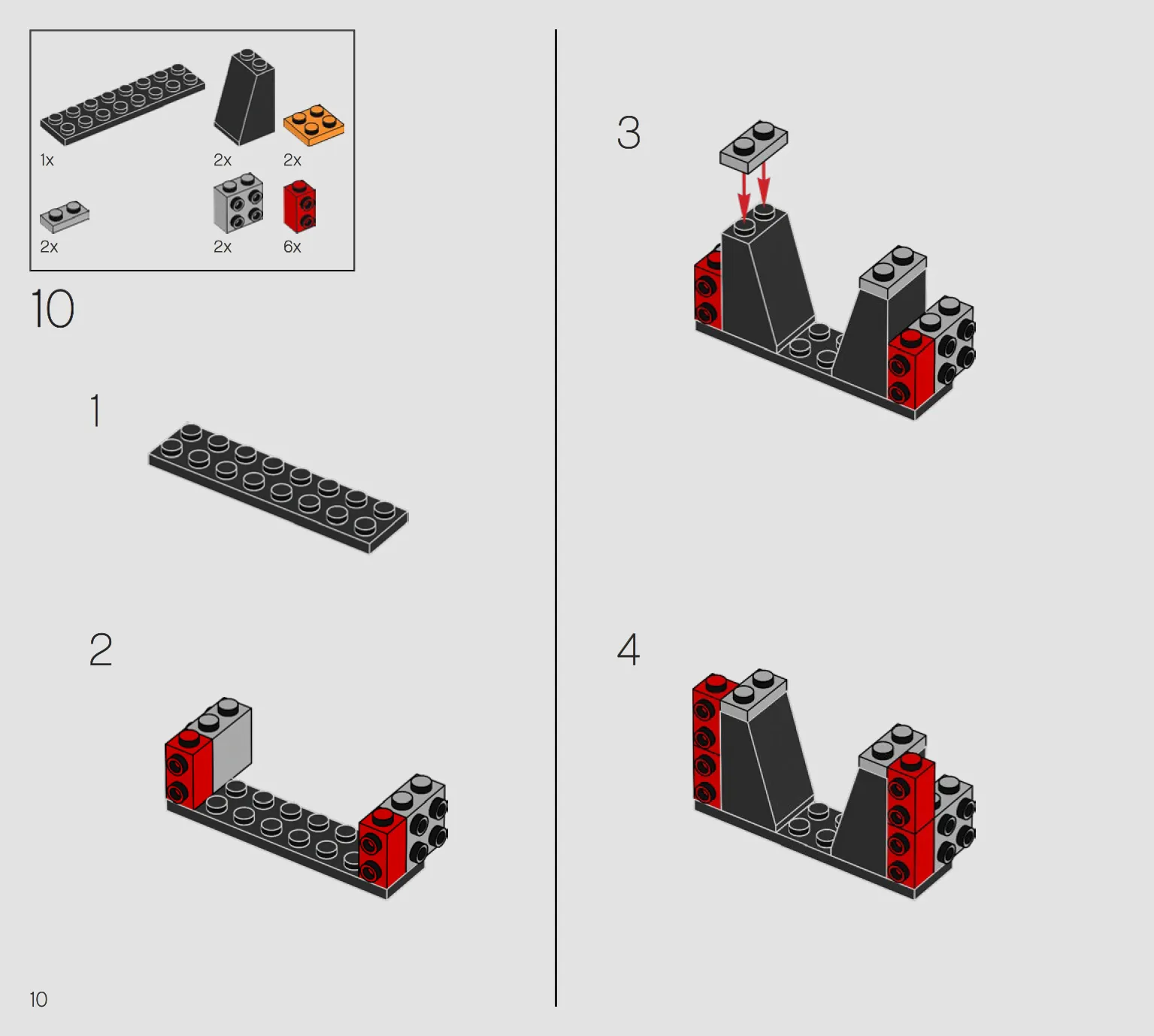 1x
2x
2x
2x
2x
6x

10

1

2

3

4

10