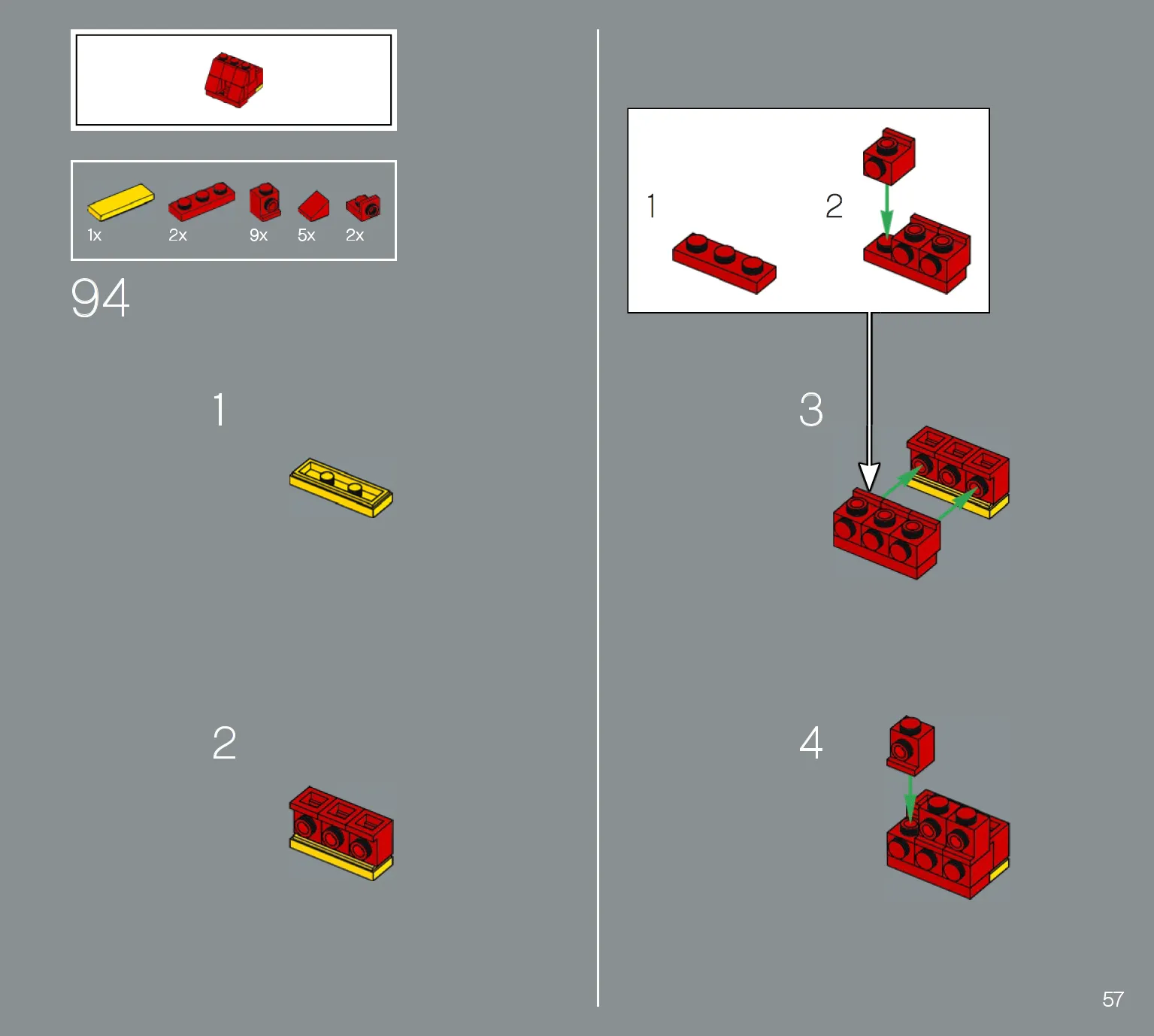 1x 2x 9x 5x 2x

94

1

2

1

2

3

4

57