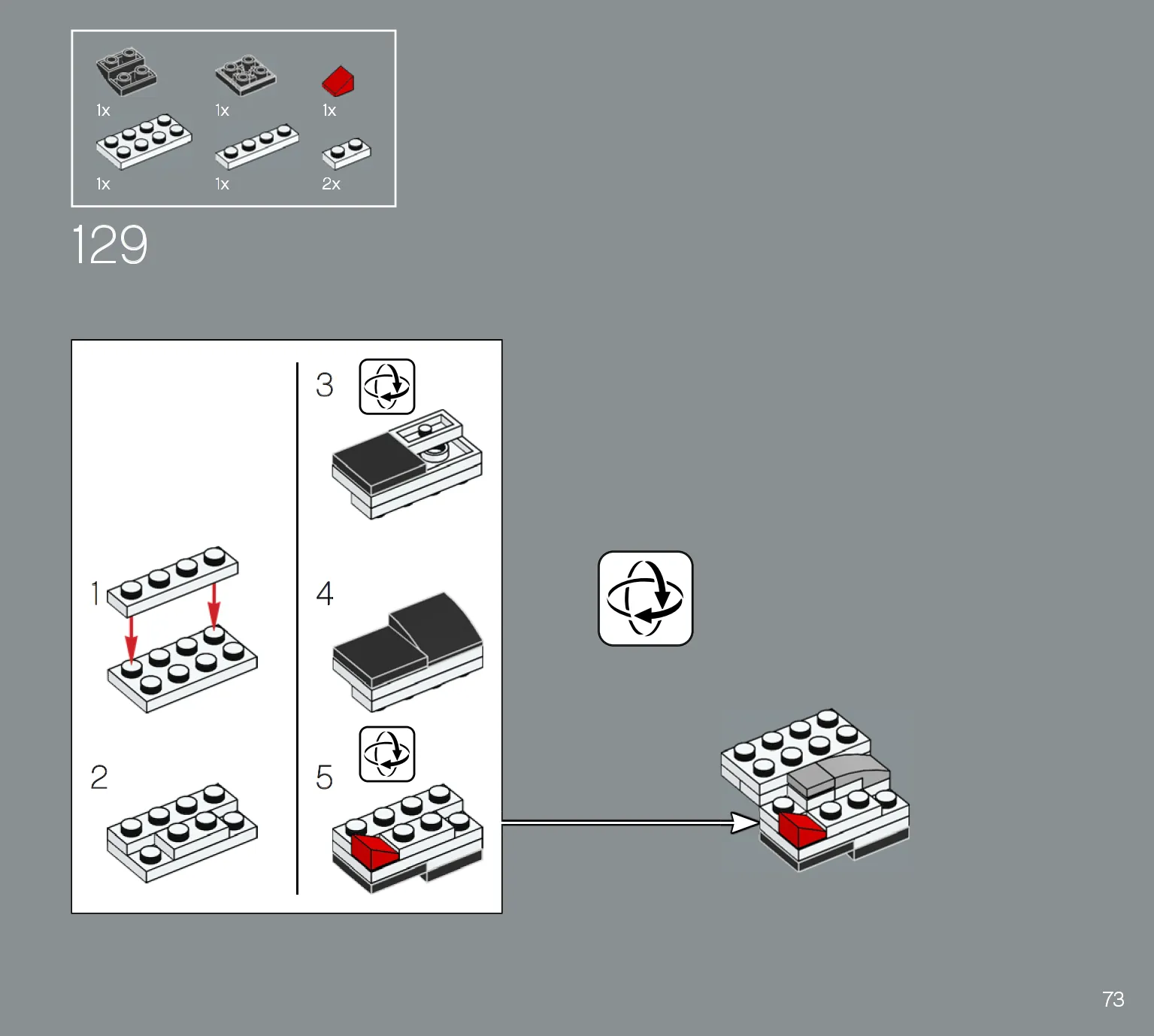 1x
1x
1x
1x
1x
2x

129

1

2

3

4

5

73