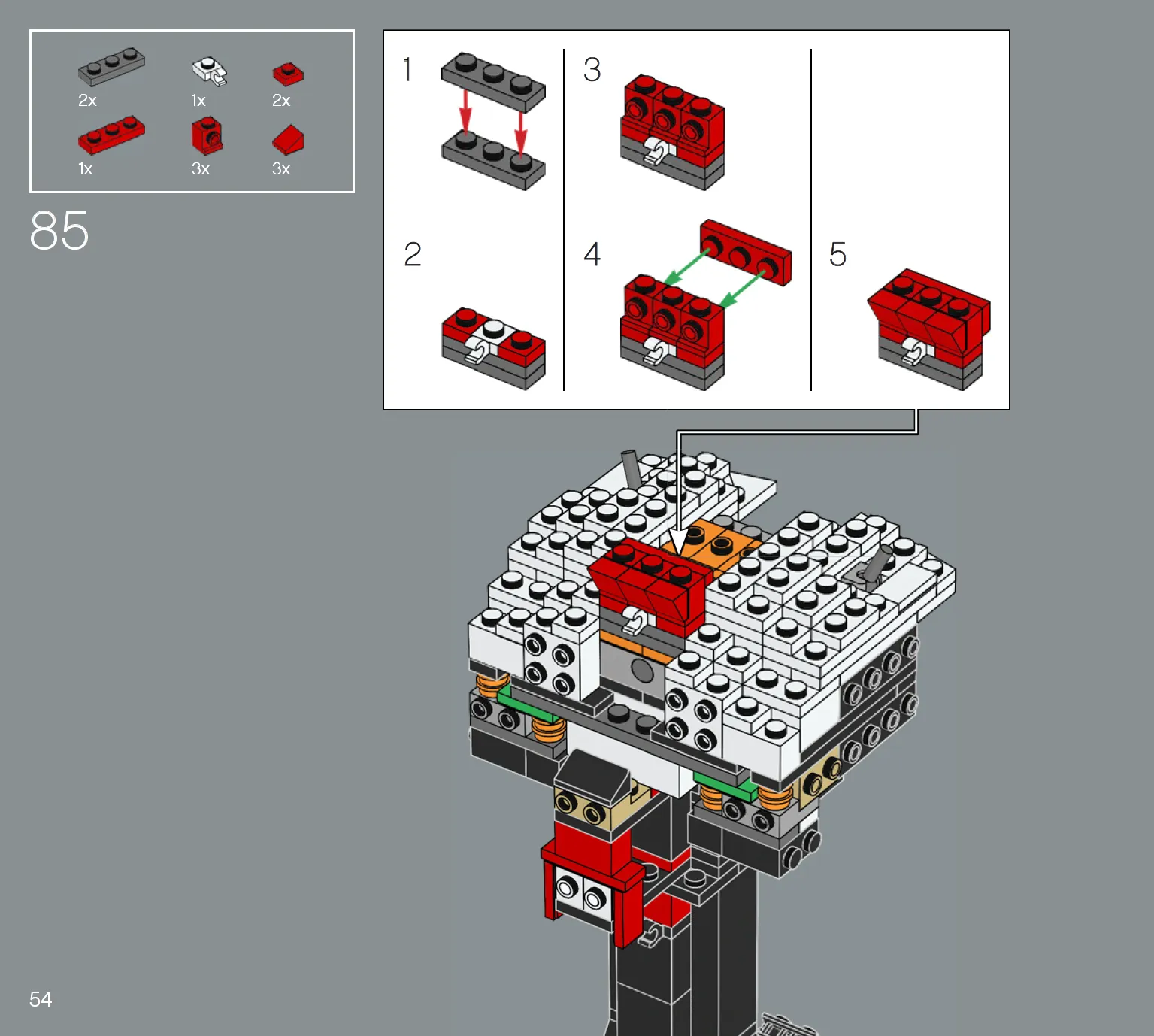 2x 1x 2x

1x 3x 3x

85

1

2

3

4

5

54