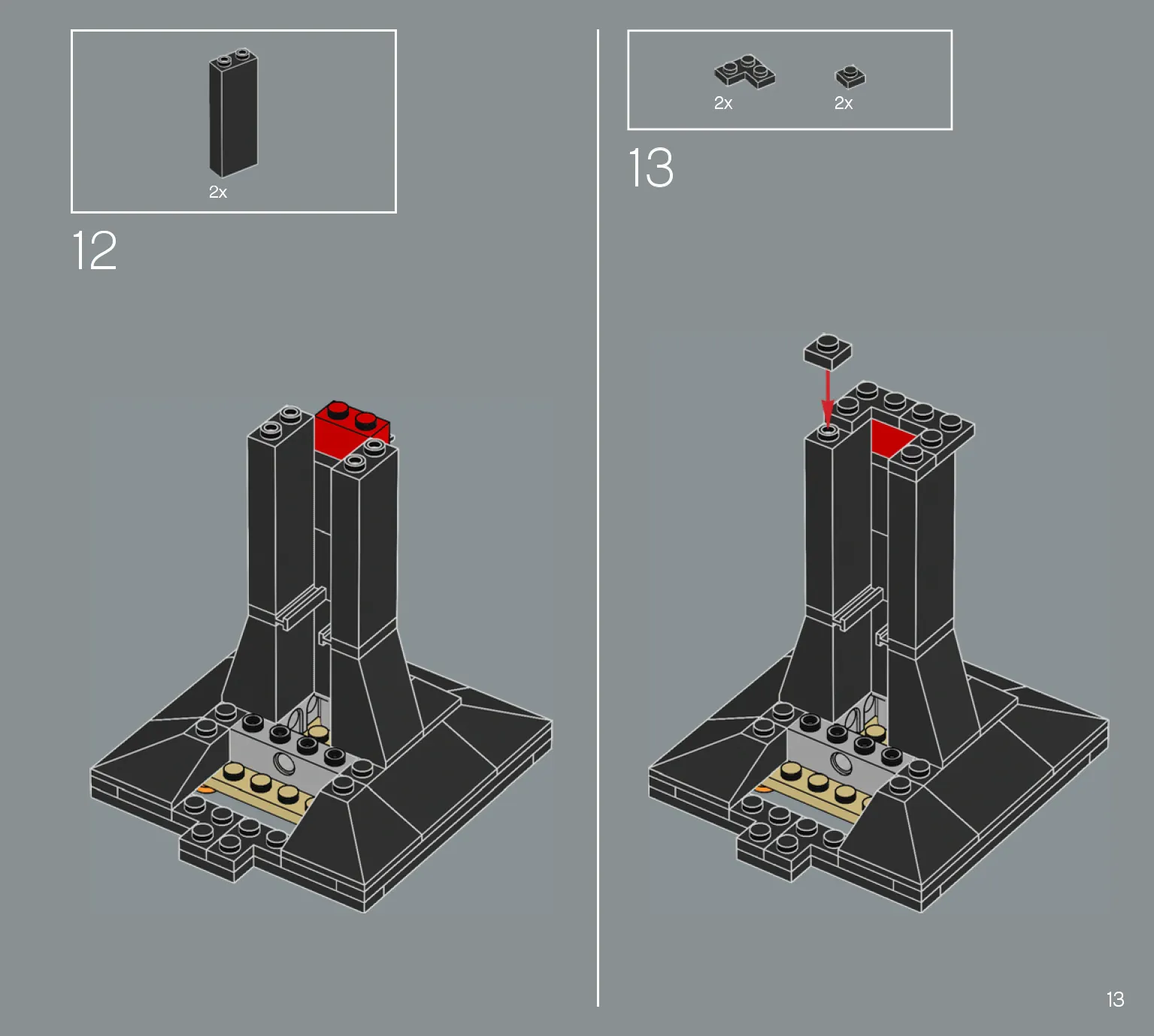 2x

12

2x 2x

13

13