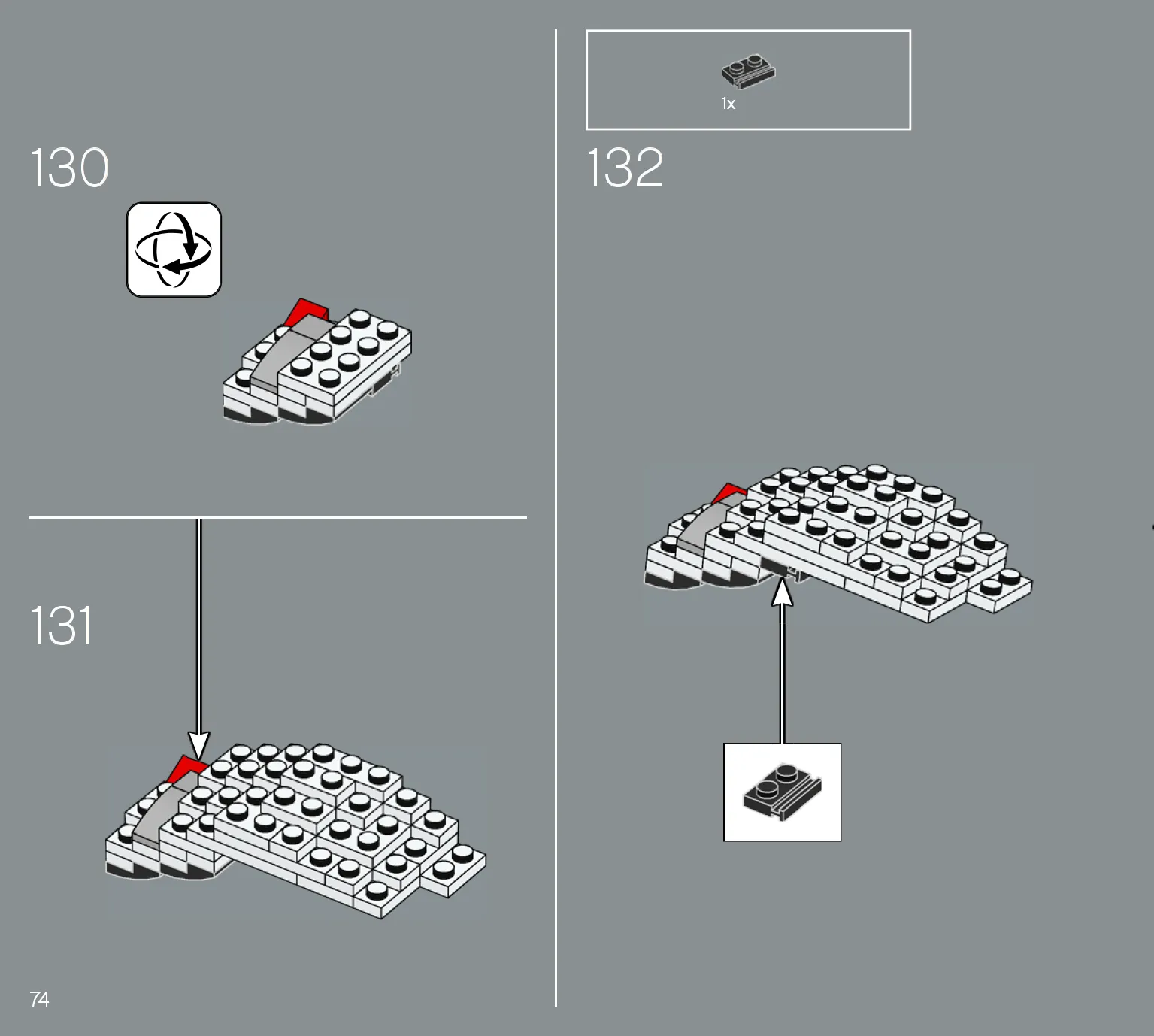 130

131

74

1x

132