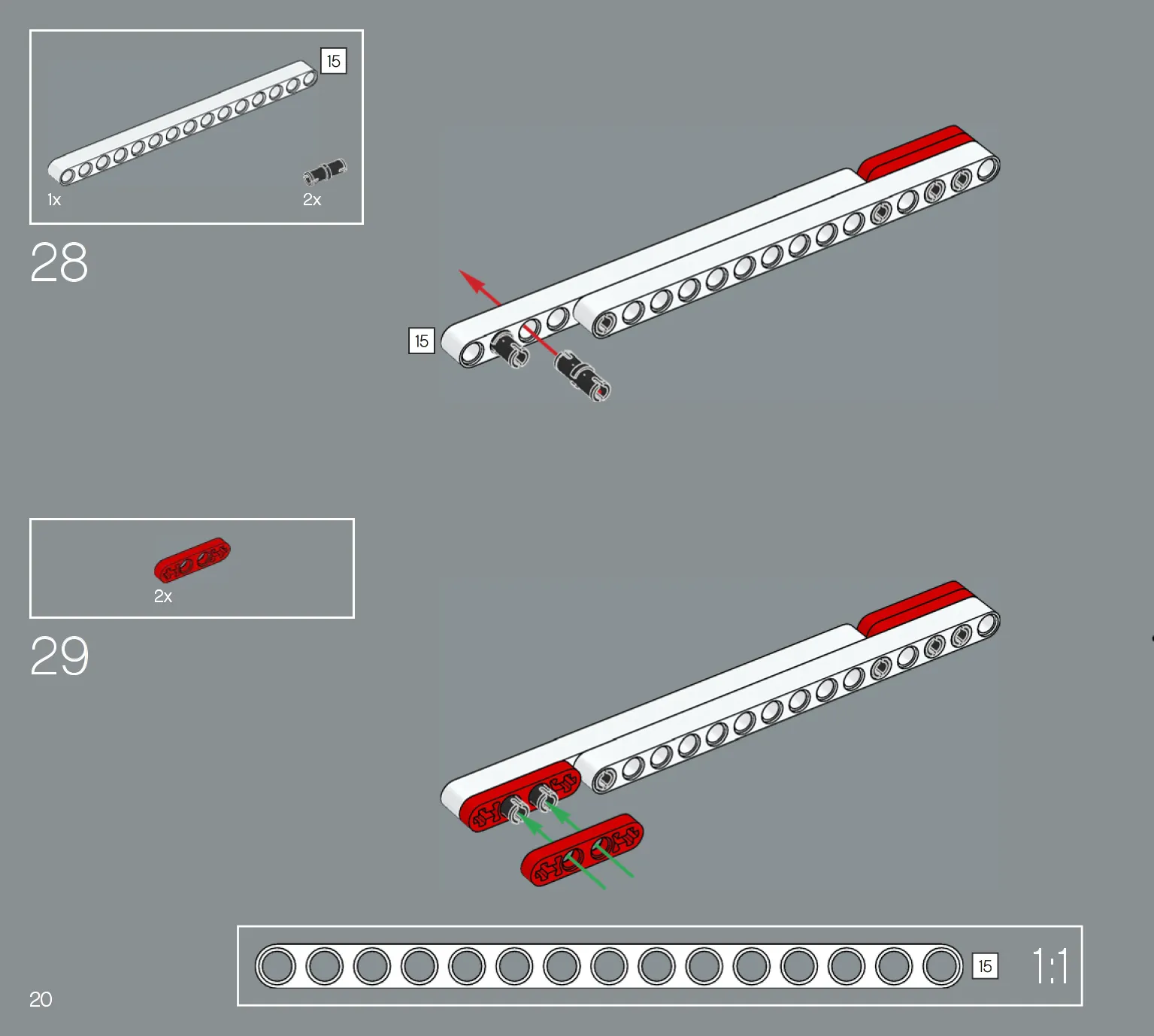 15
1x
2x
28
15

2x
29

15
1:1
20