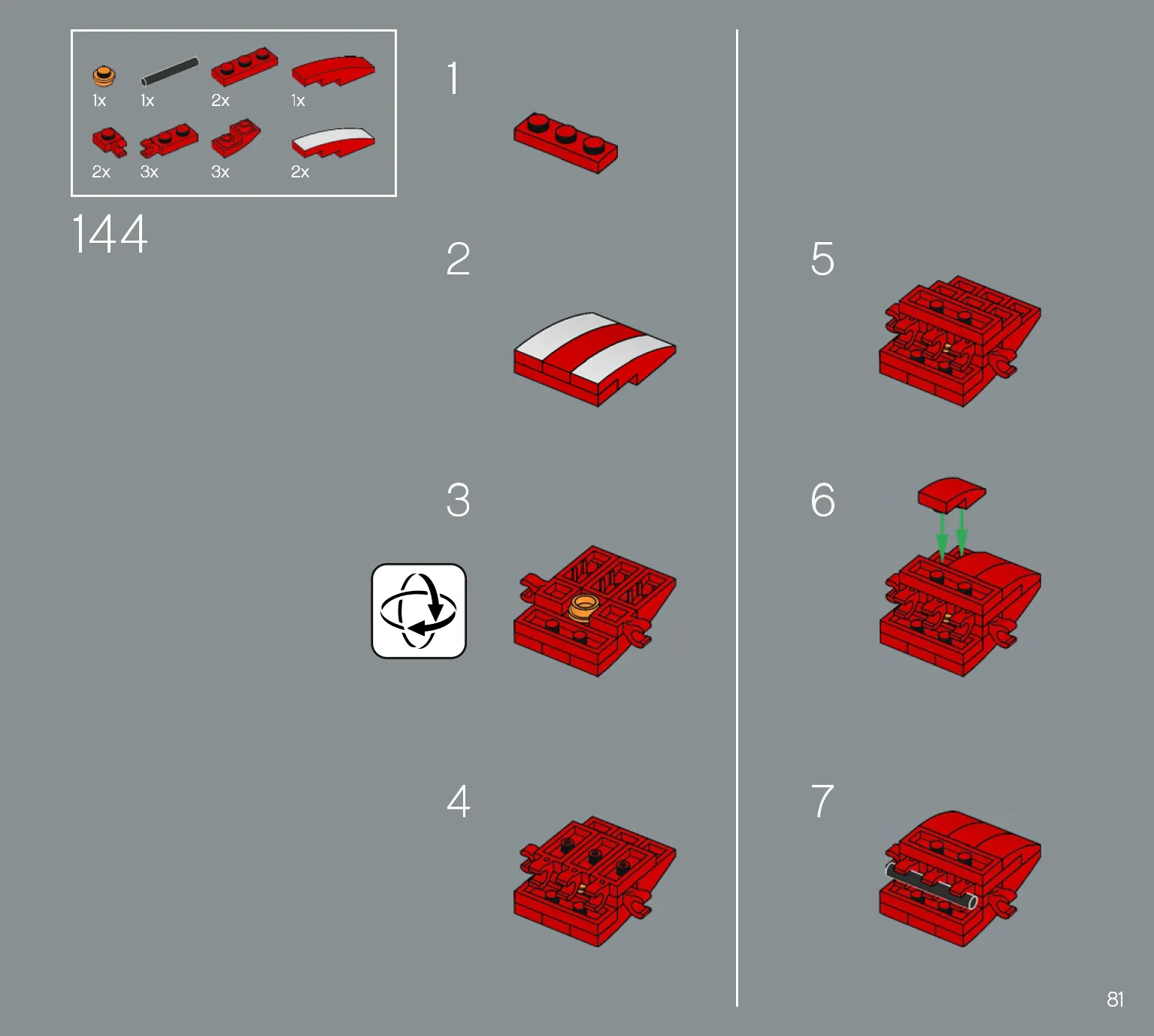 1x 1x 2x 1x

2x 3x 3x 2x

144

1

2

3

4

5

6

7

81