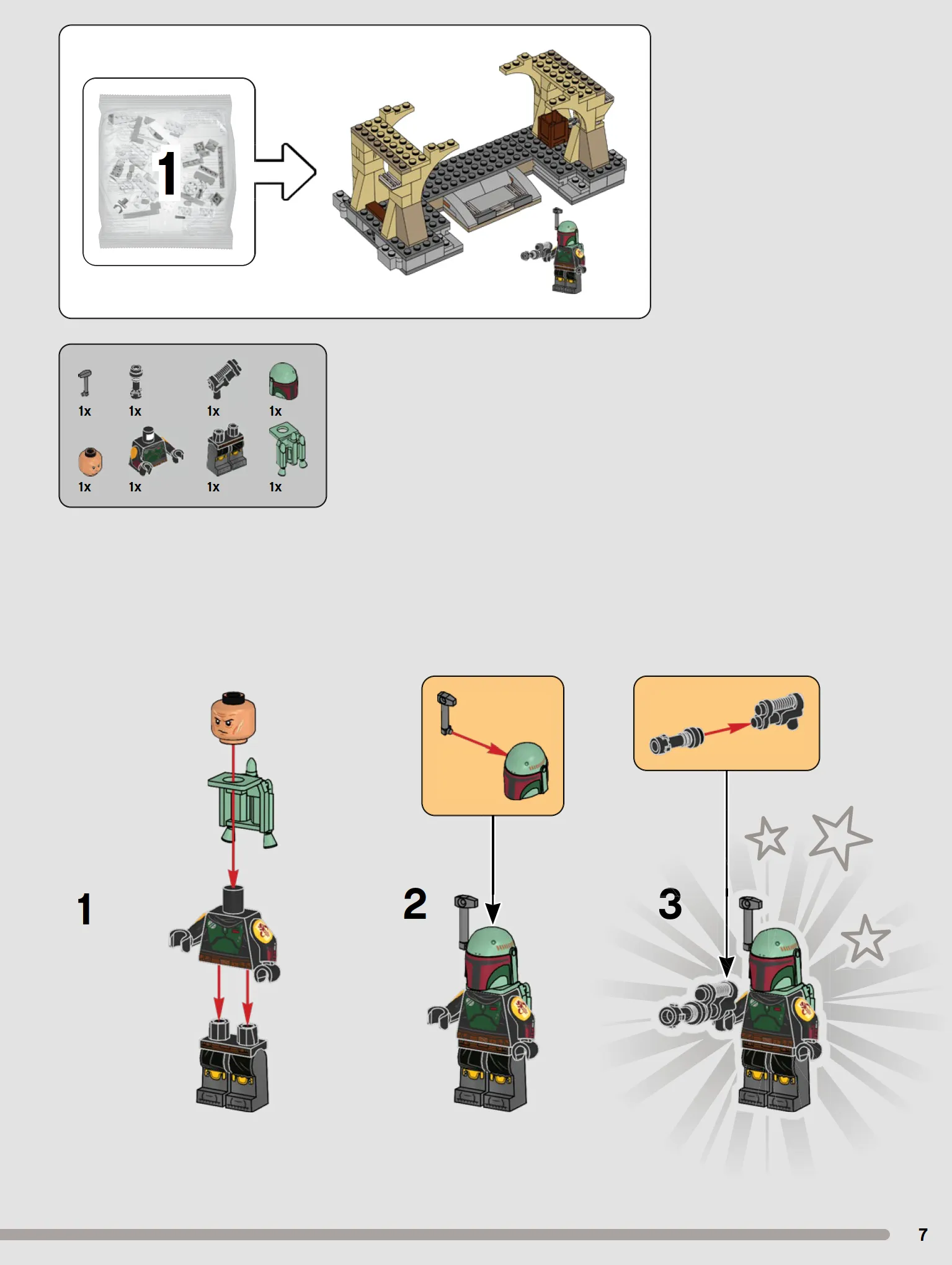 1

1x 1x 1x 1x
1x 1x 1x 1x

1

2

3

7