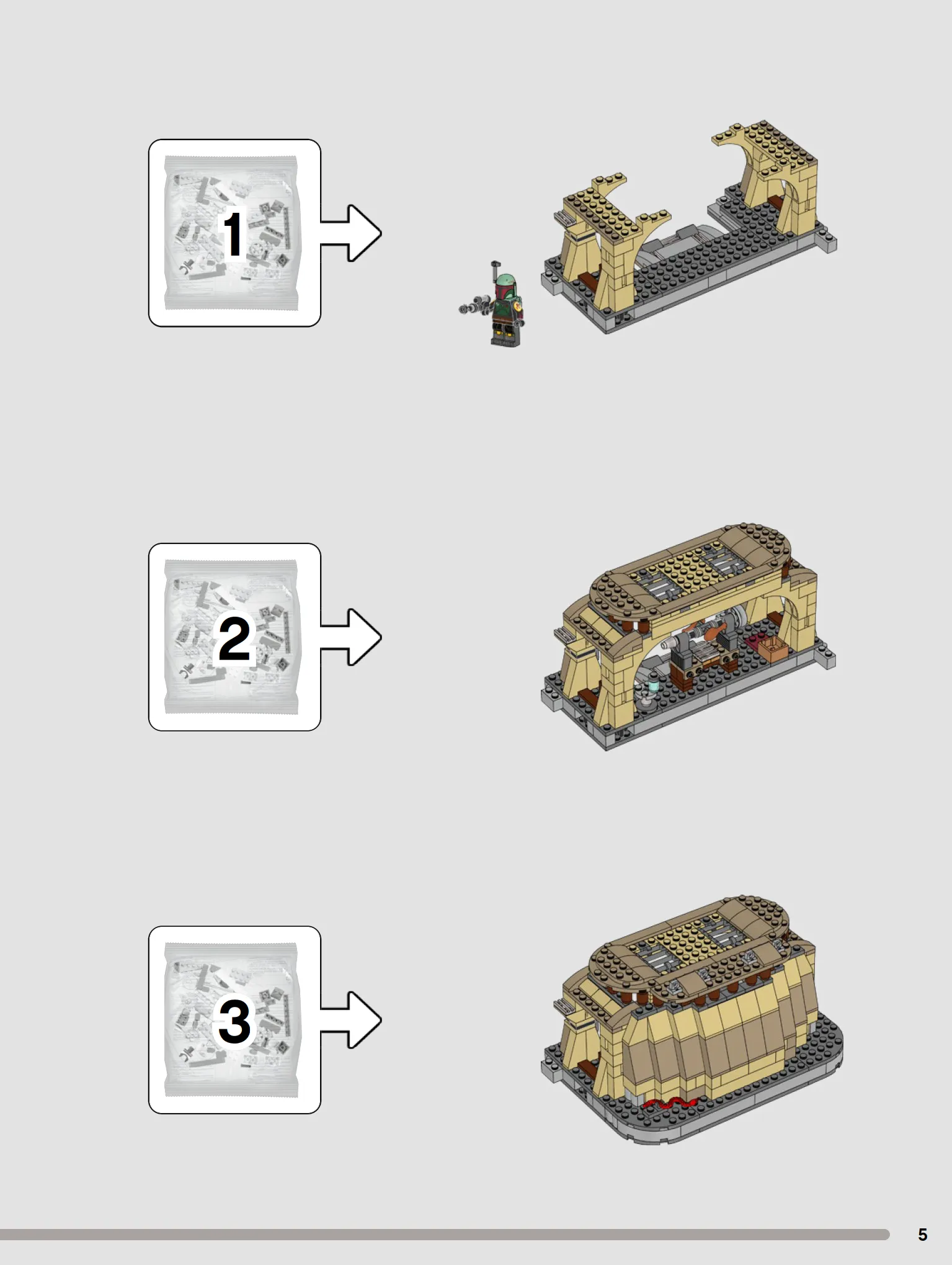 1

2

3

5