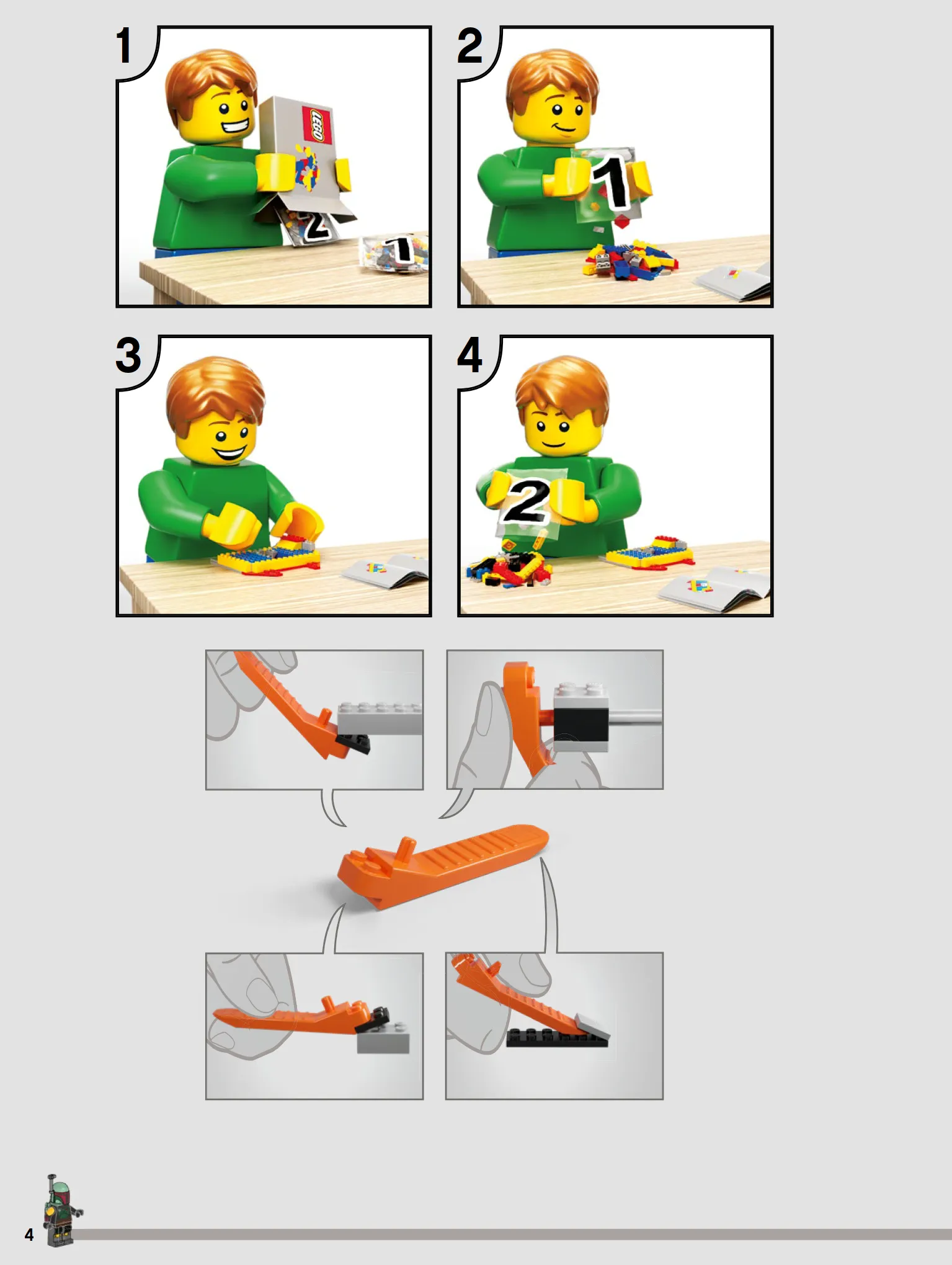 1

LEGO

2

1

2

1

3

4

2

4