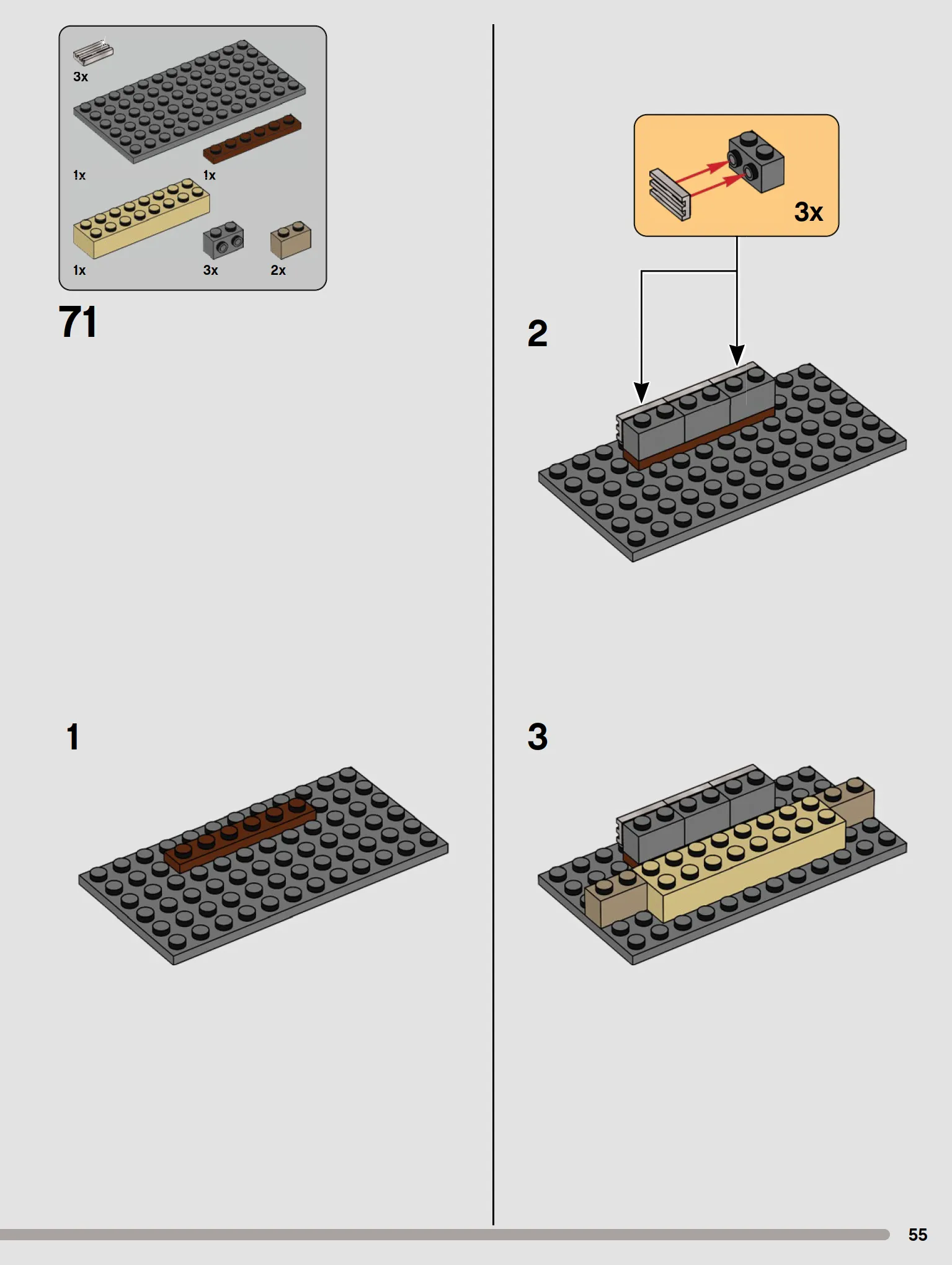 3x

1x

1x

1x

3x

2x

71

1

3x

2

3

55