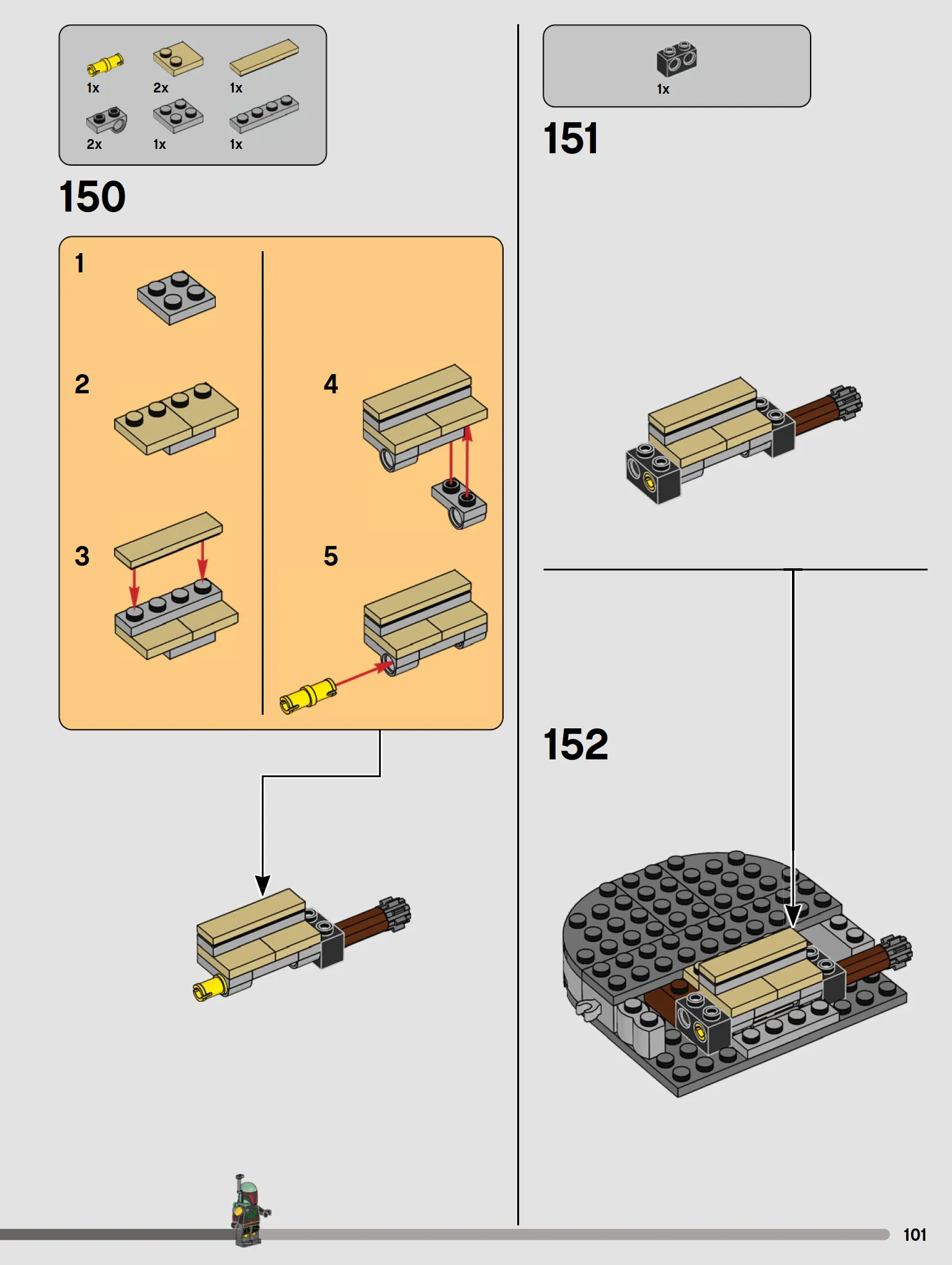 1x 2x 1x
2x 1x 1x

150

1

2

3

4

5

1x

151

152

101