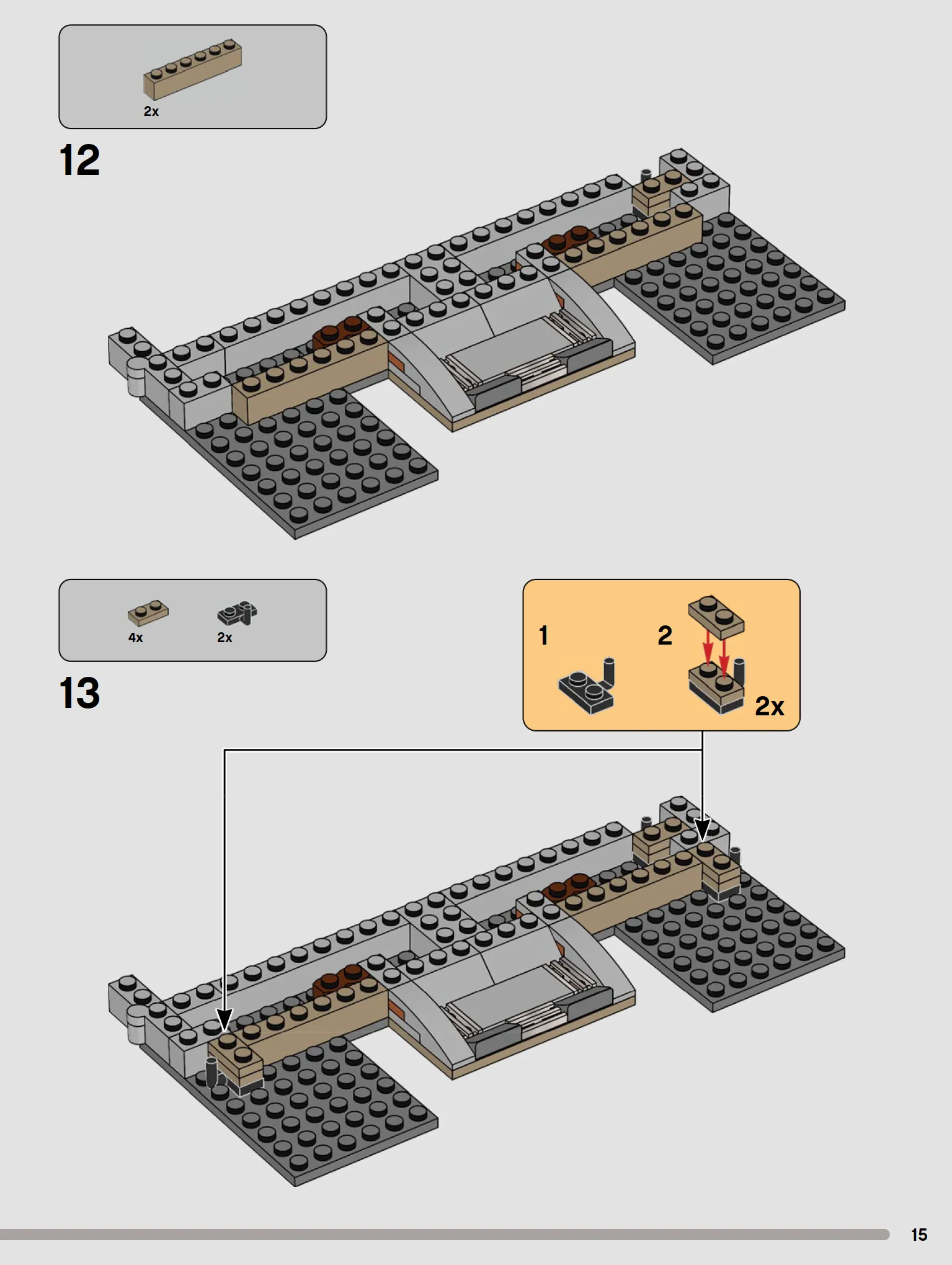 2x

12

4x
2x

13

1
2
2x

15