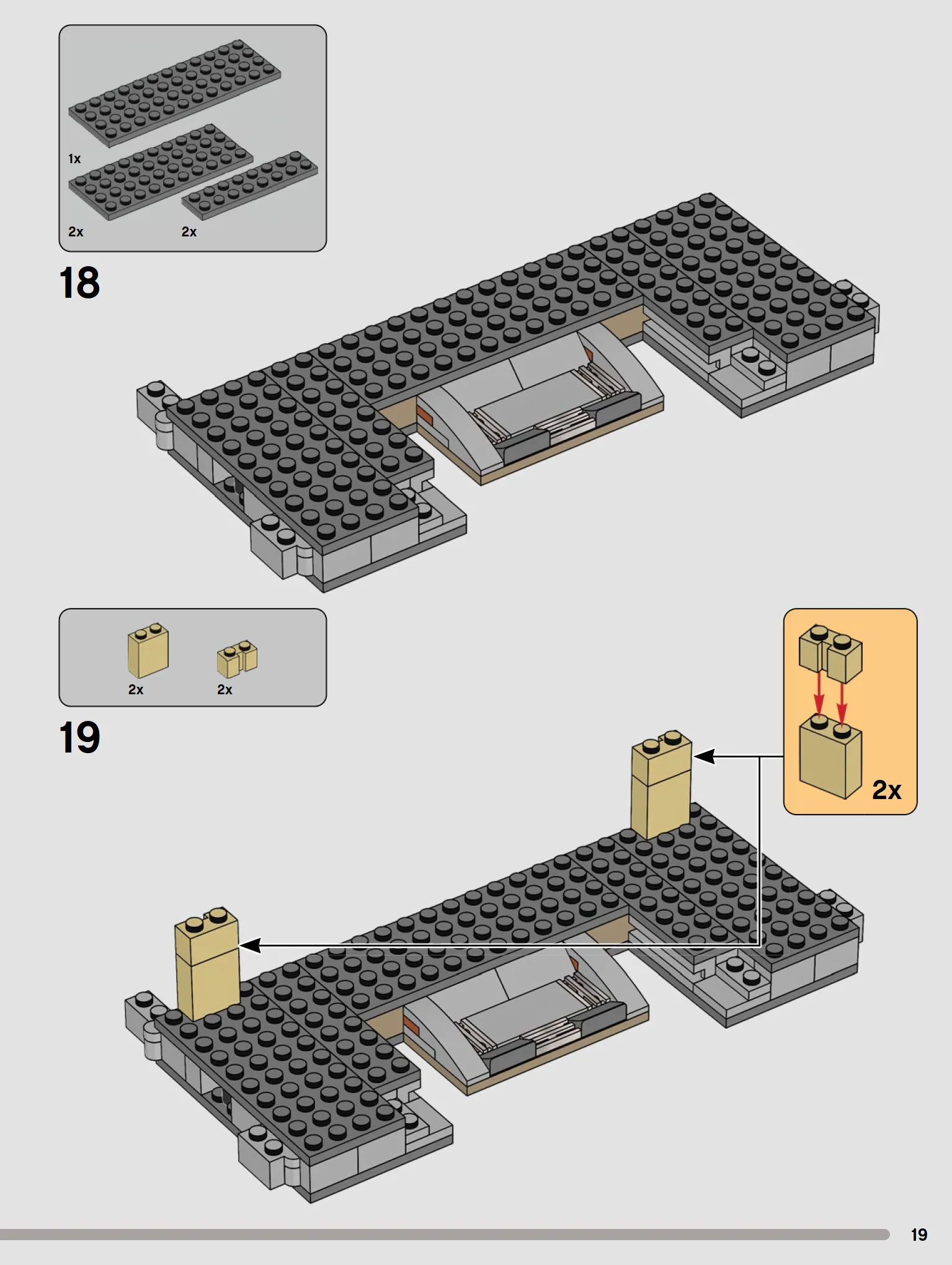 1x

2x

2x

18

2x

2x

19

2x

19