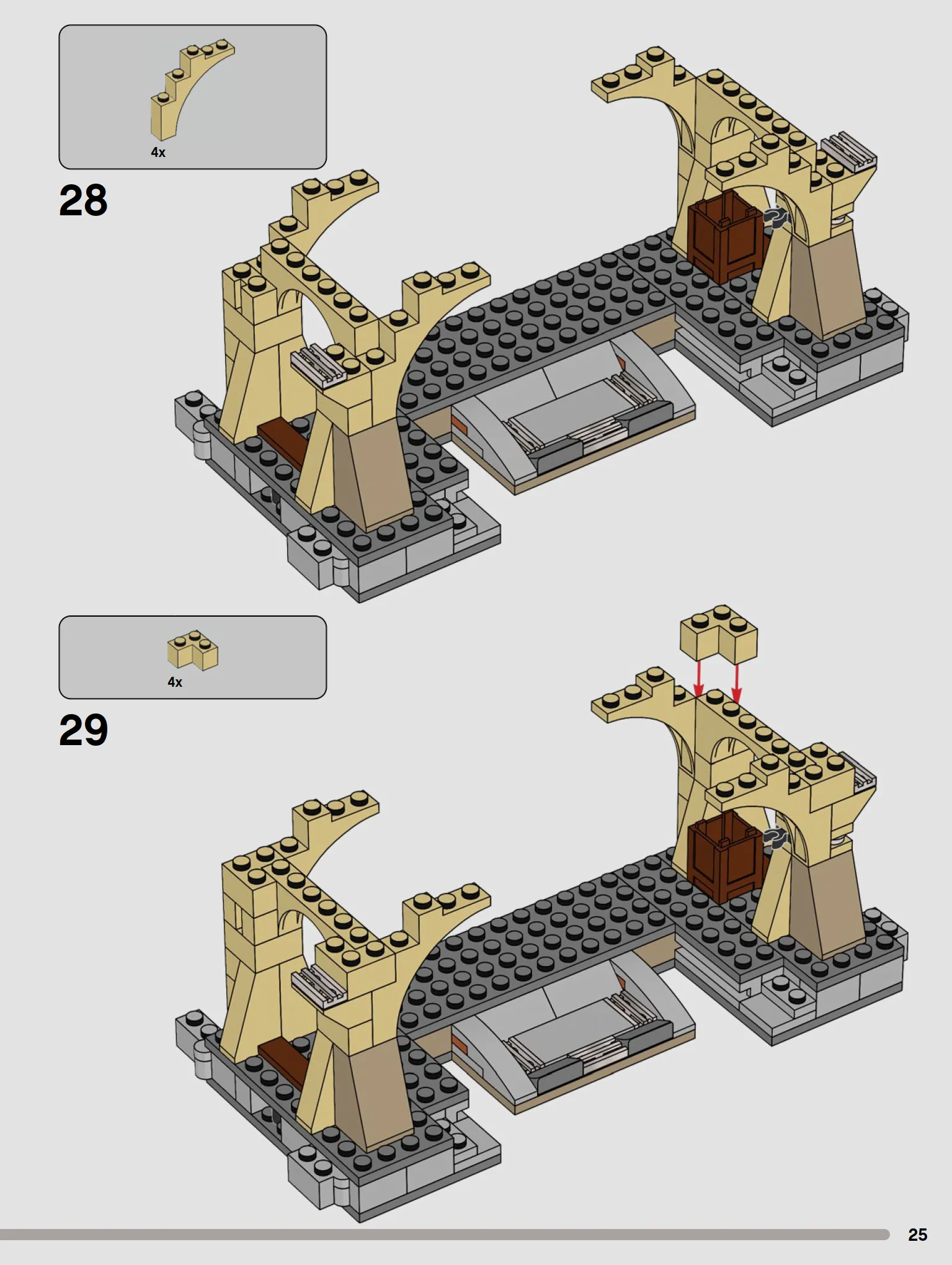 4x

28

4x

29

25