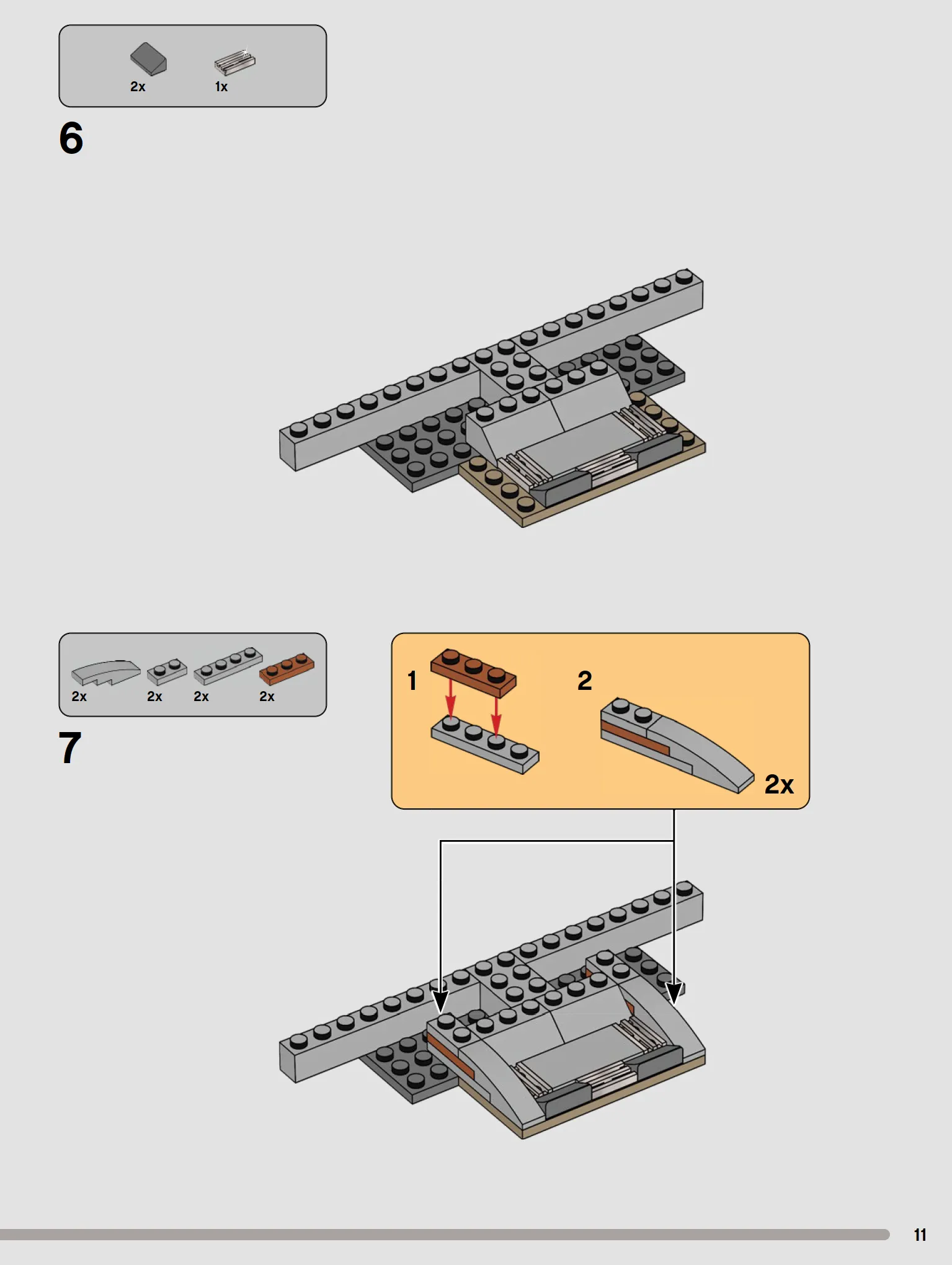 2x 1x

6

2x 2x 2x 2x

7

1

2

2x

11