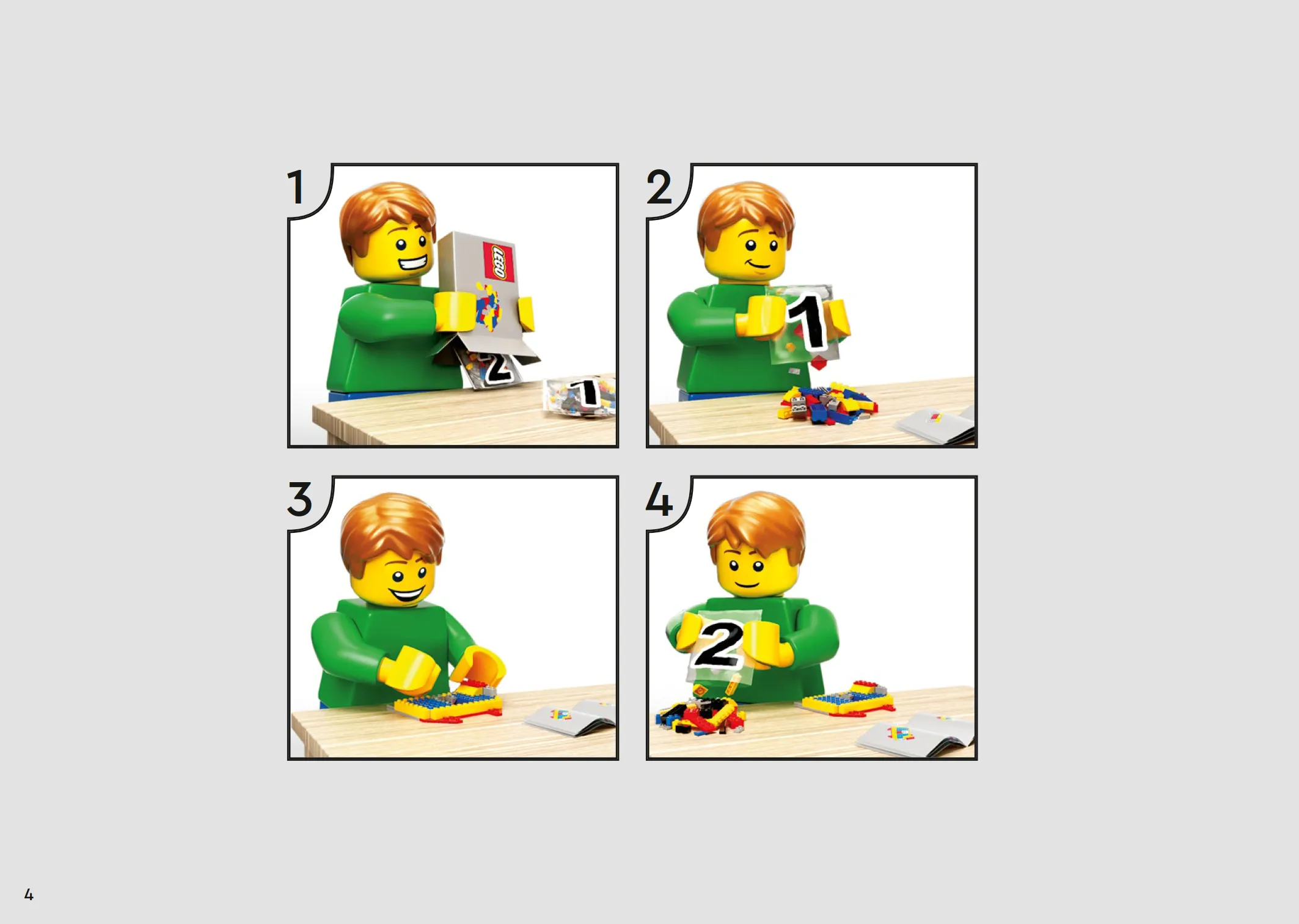 1

LEGO

2

1

2

1

3

4

2

4