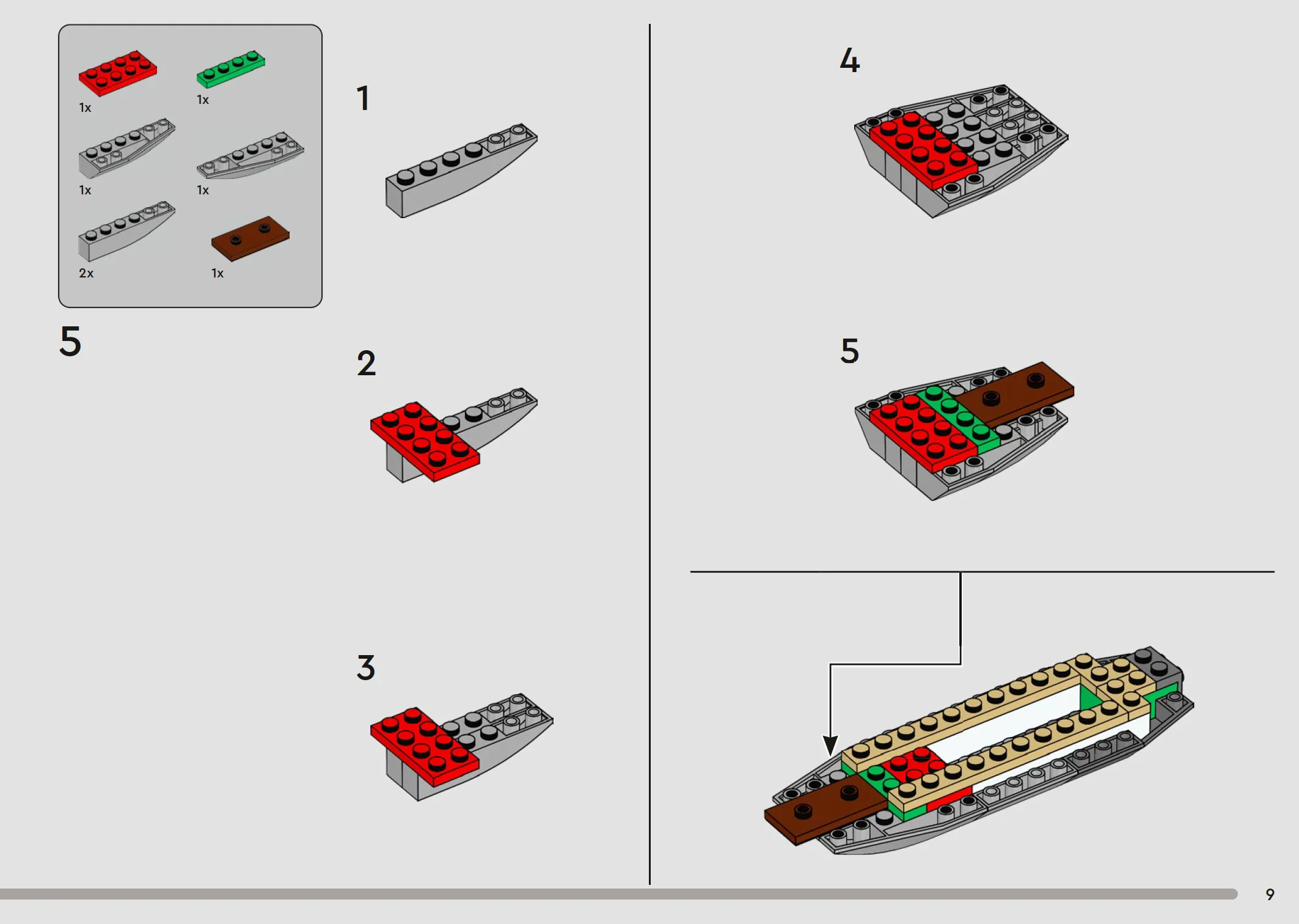 1x

1x

1x

1x

2x

1x

5

1

2

3

4

5

9