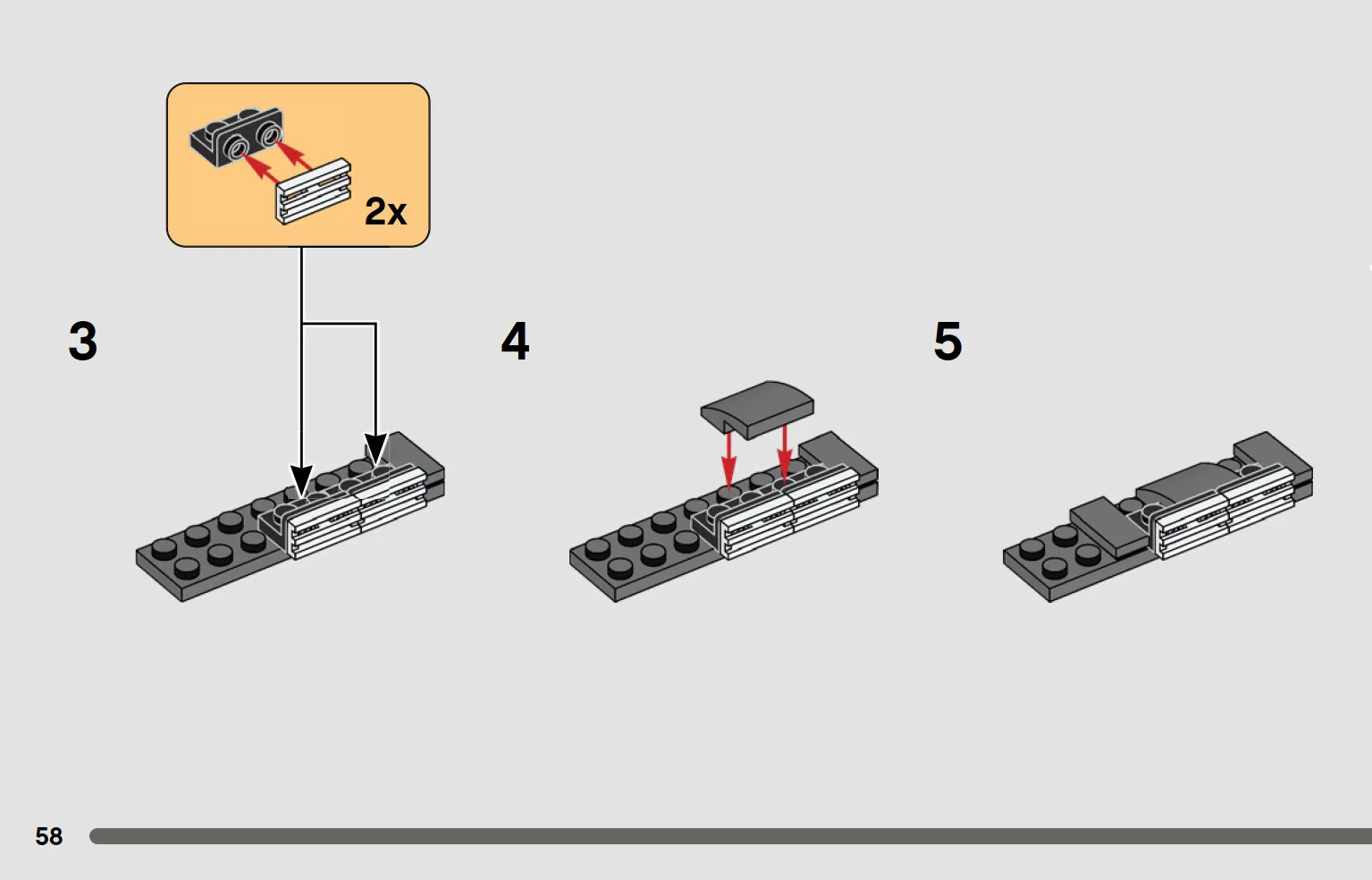 2x

3

4

5

58