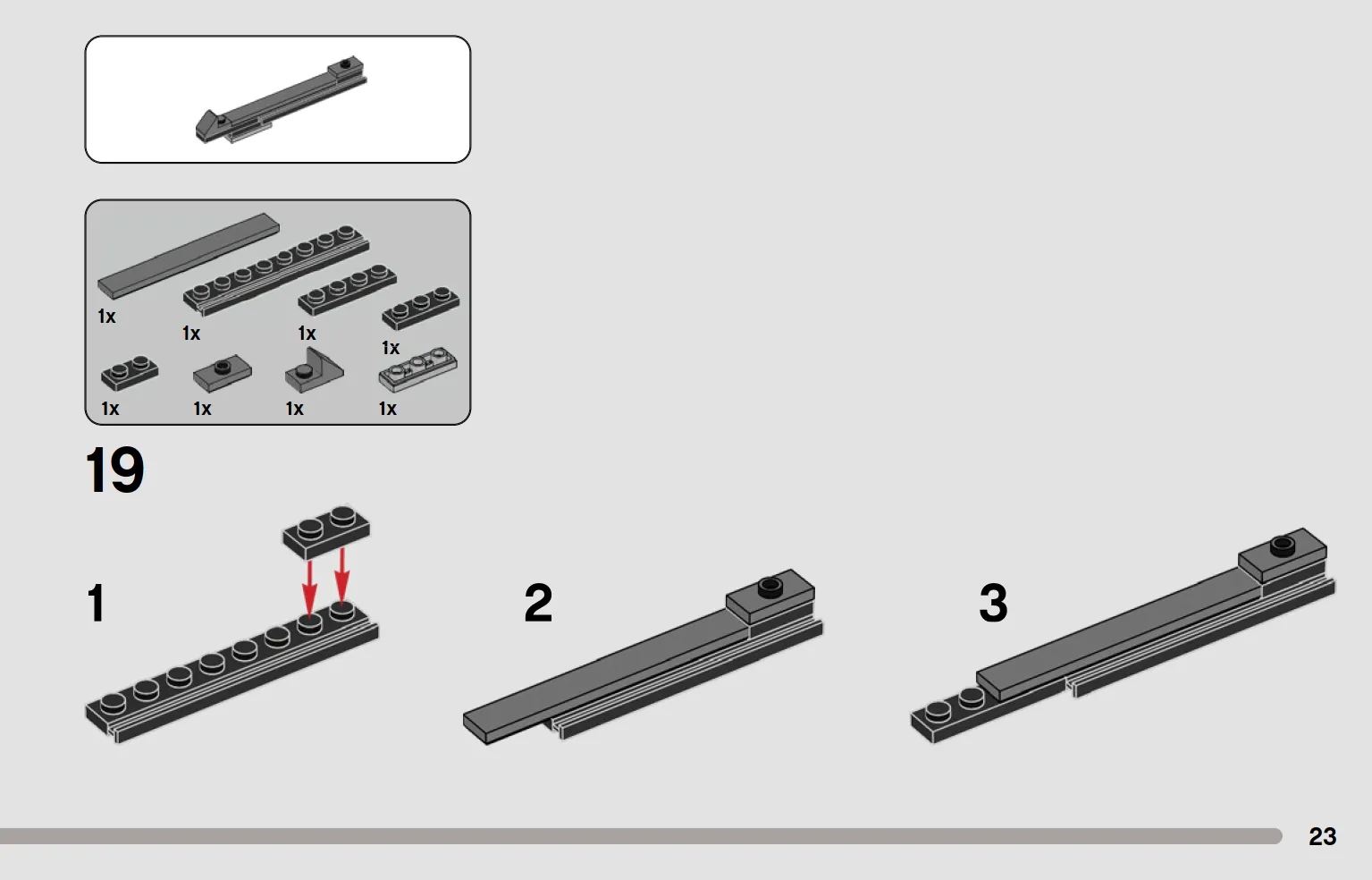 1x
1x
1x
1x
1x
1x
1x
1x

19

1

2

3

23