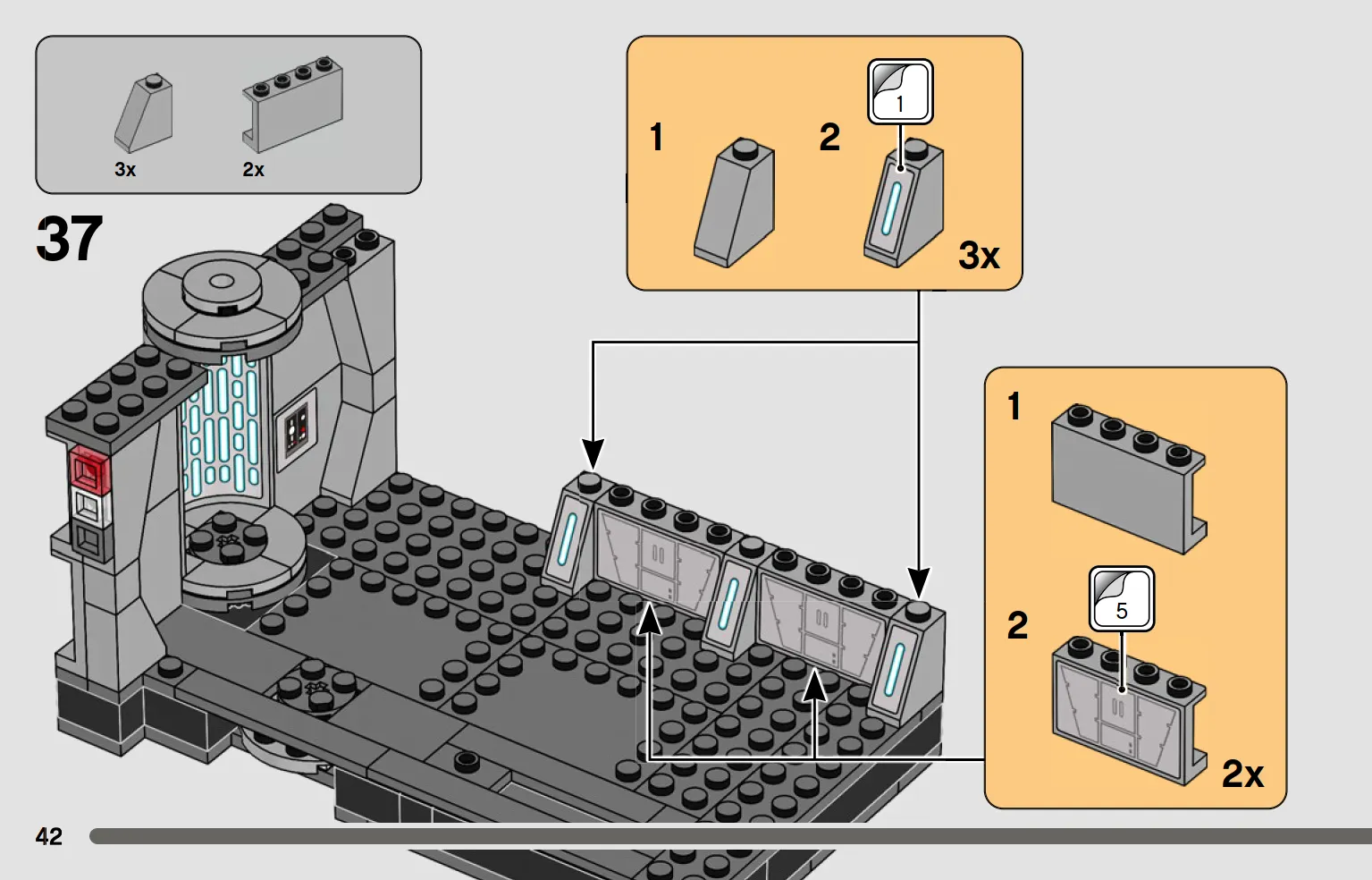 3x

2x

37

1

2

1

3x

1

2

5

2x

42