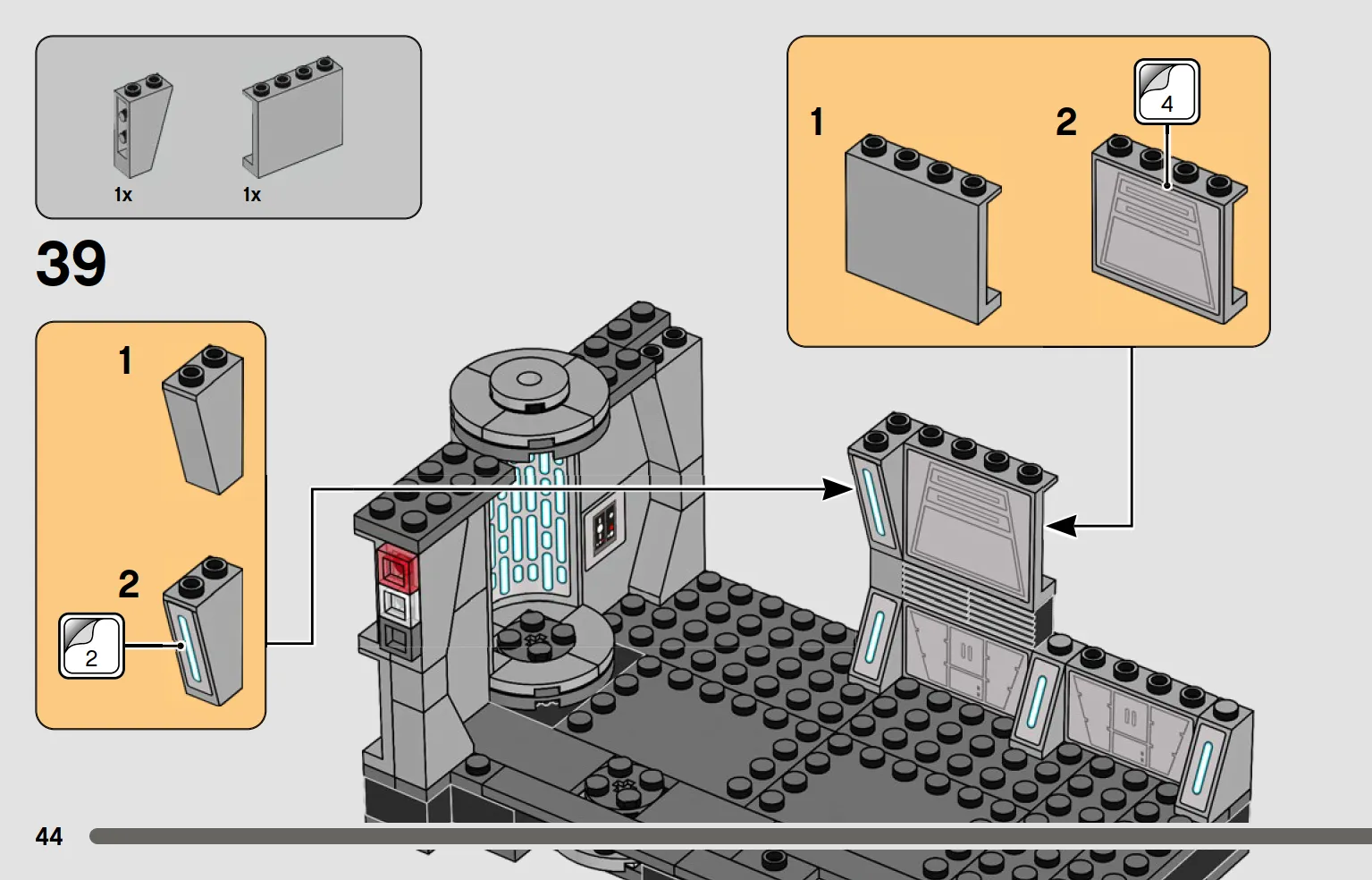 1x
1x

39

1
2
2

1
2
4

44