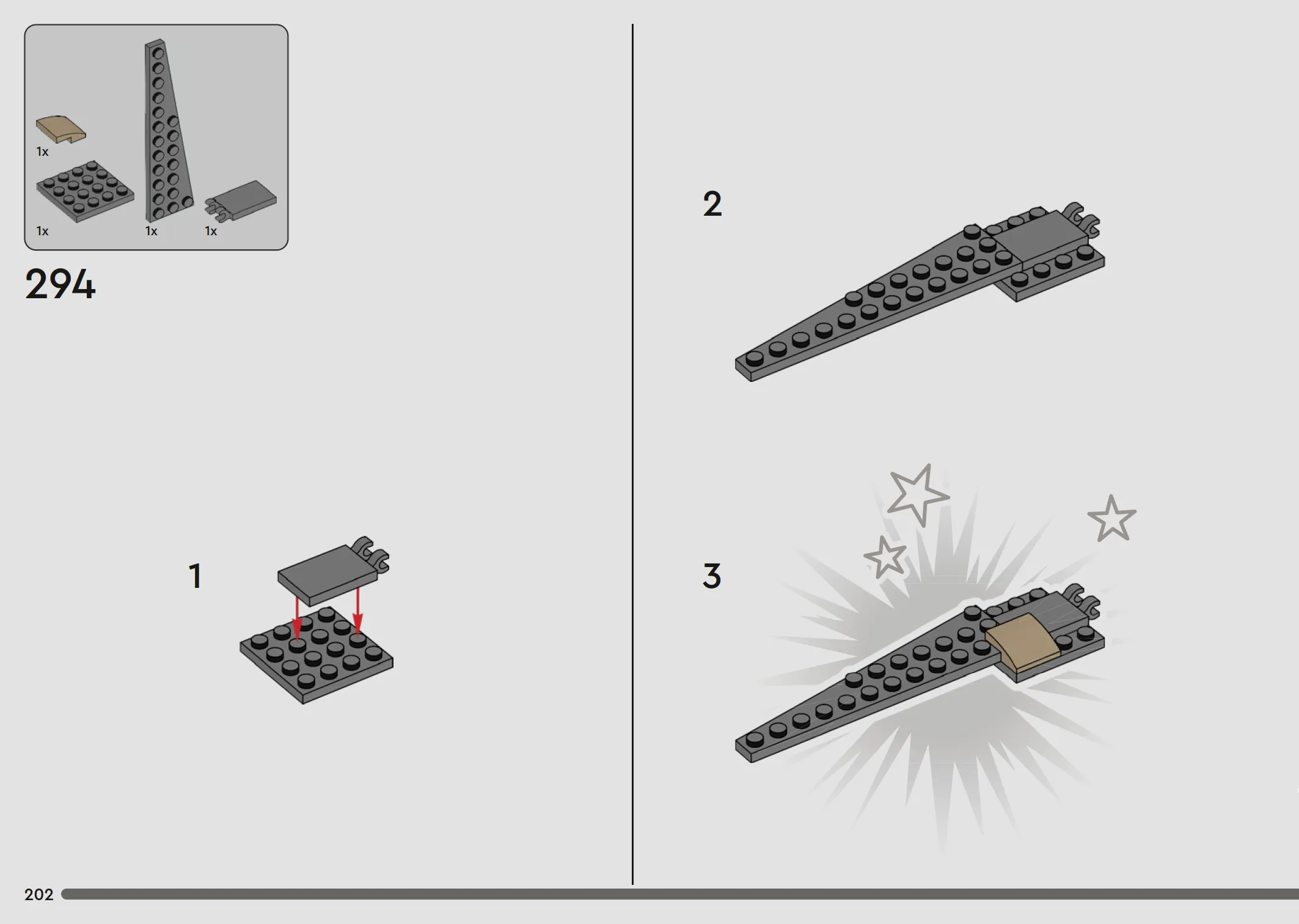 1x

1x

1x

1x

294

1

2

3

202