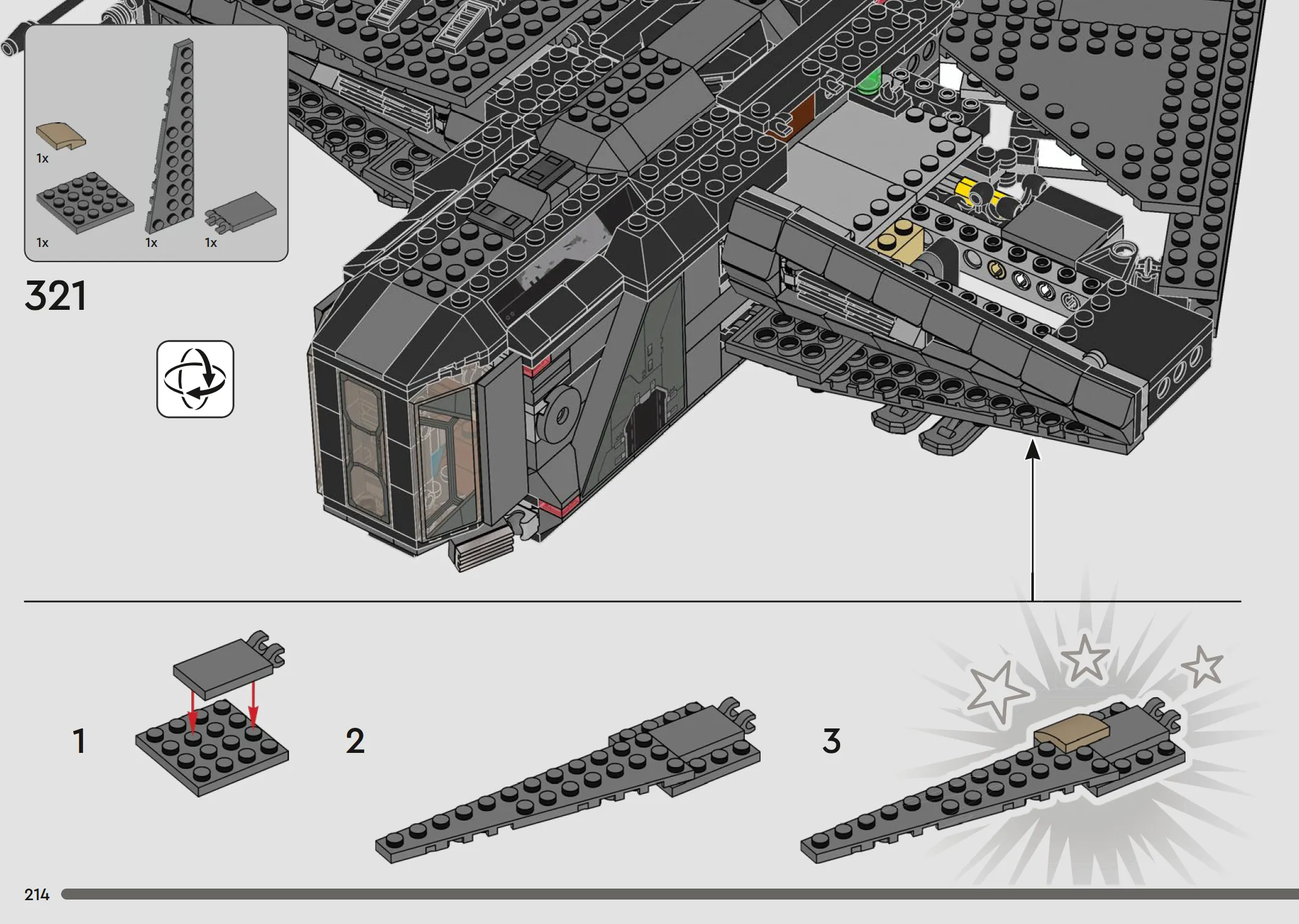 1x

1x

1x

1x

321

1

2

3

214