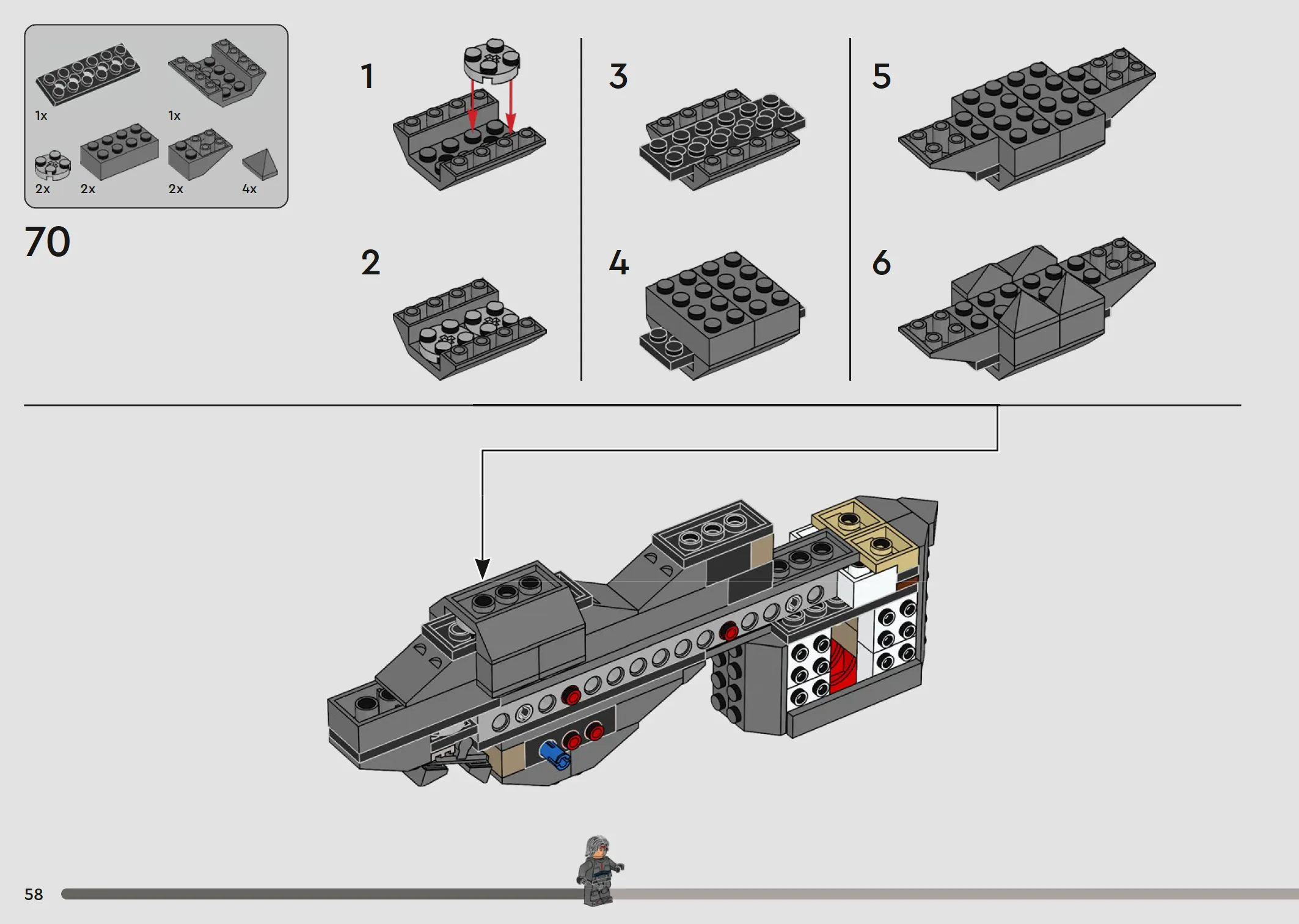 1x
1x
2x
2x
2x
4x

70

1

2

3

4

5

6

58