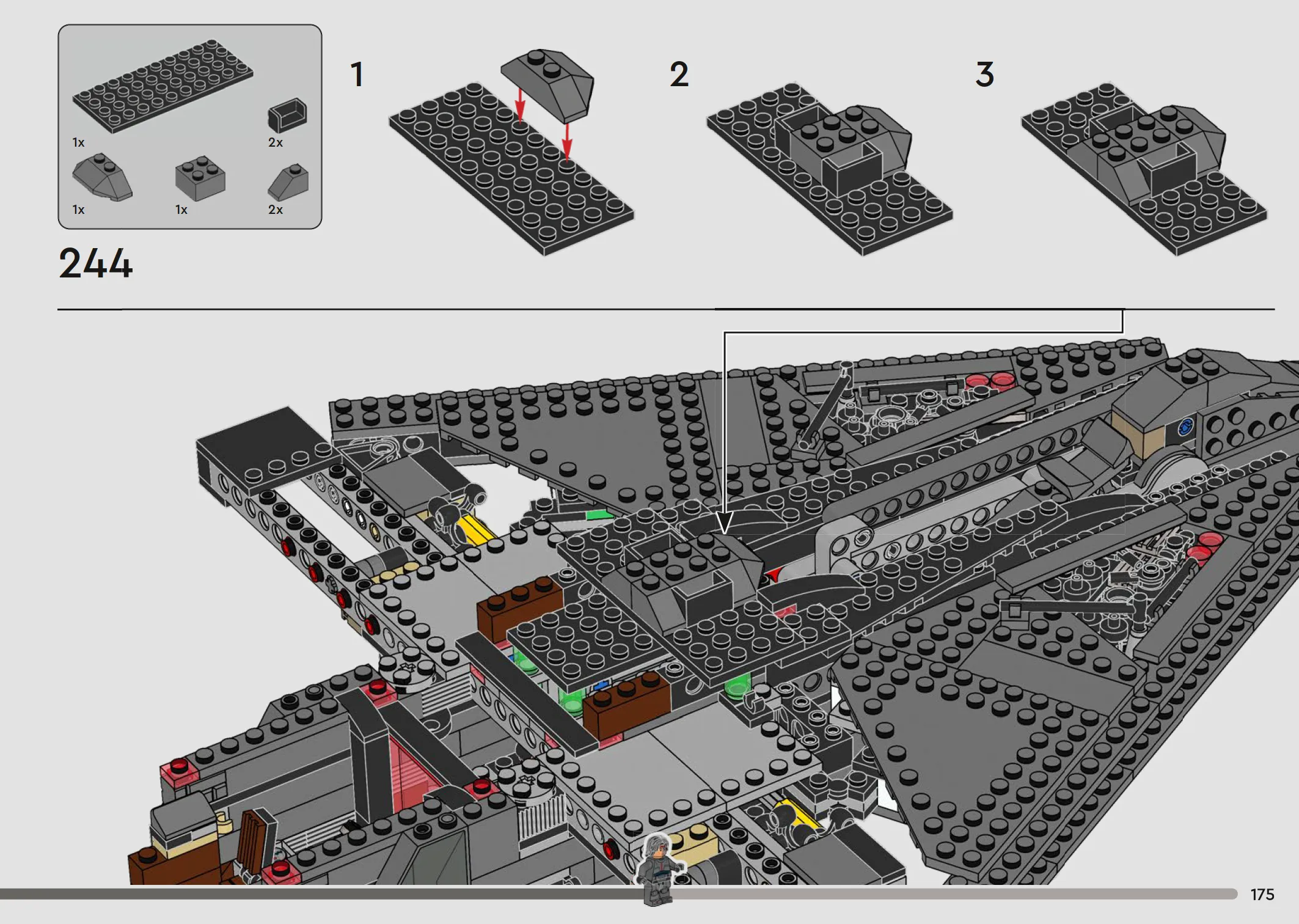 1x

2x

1x

1x

2x

244

1

2

3

175