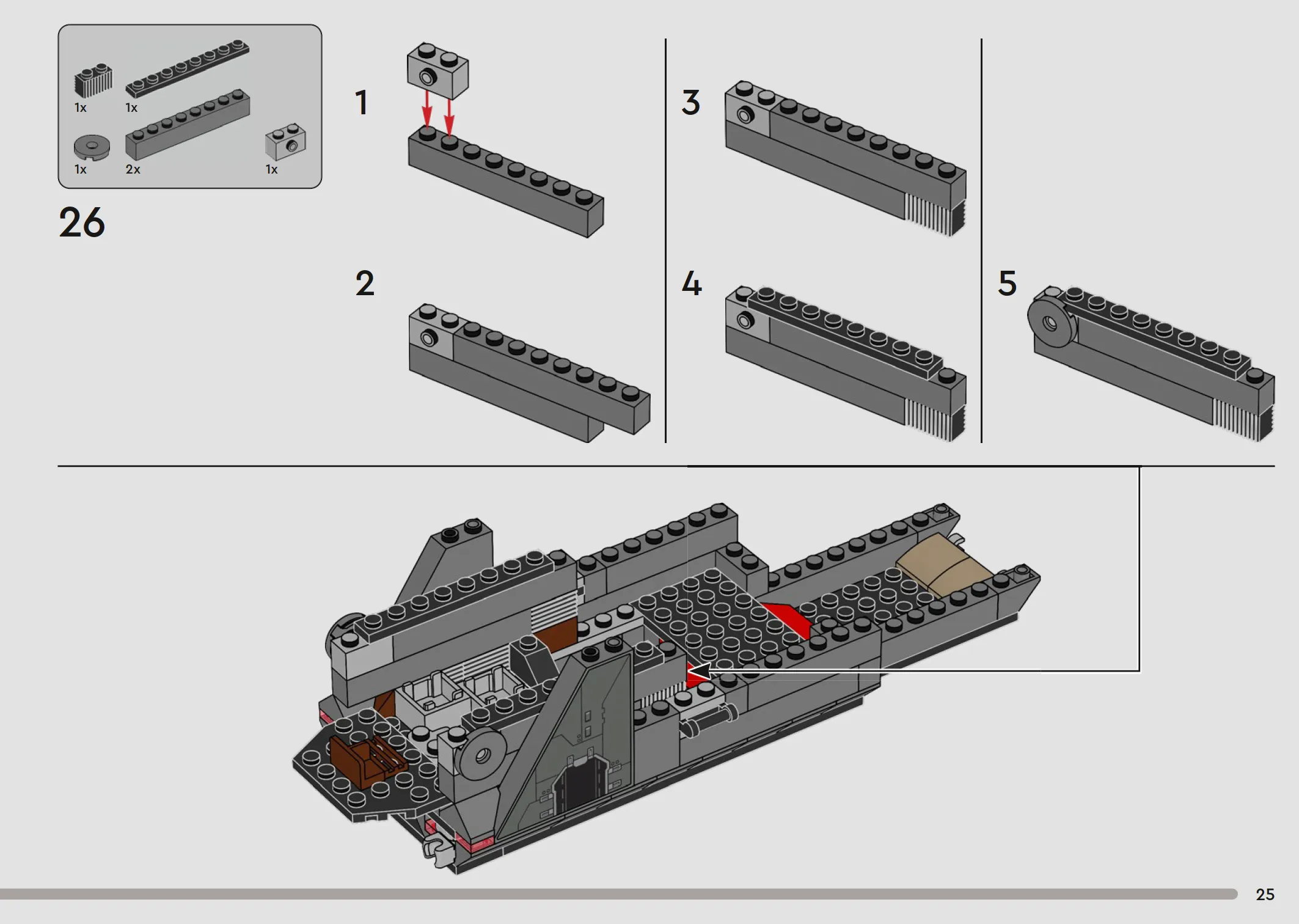 1x 1x
1x 2x 1x

26

1

2

3

4

5

25