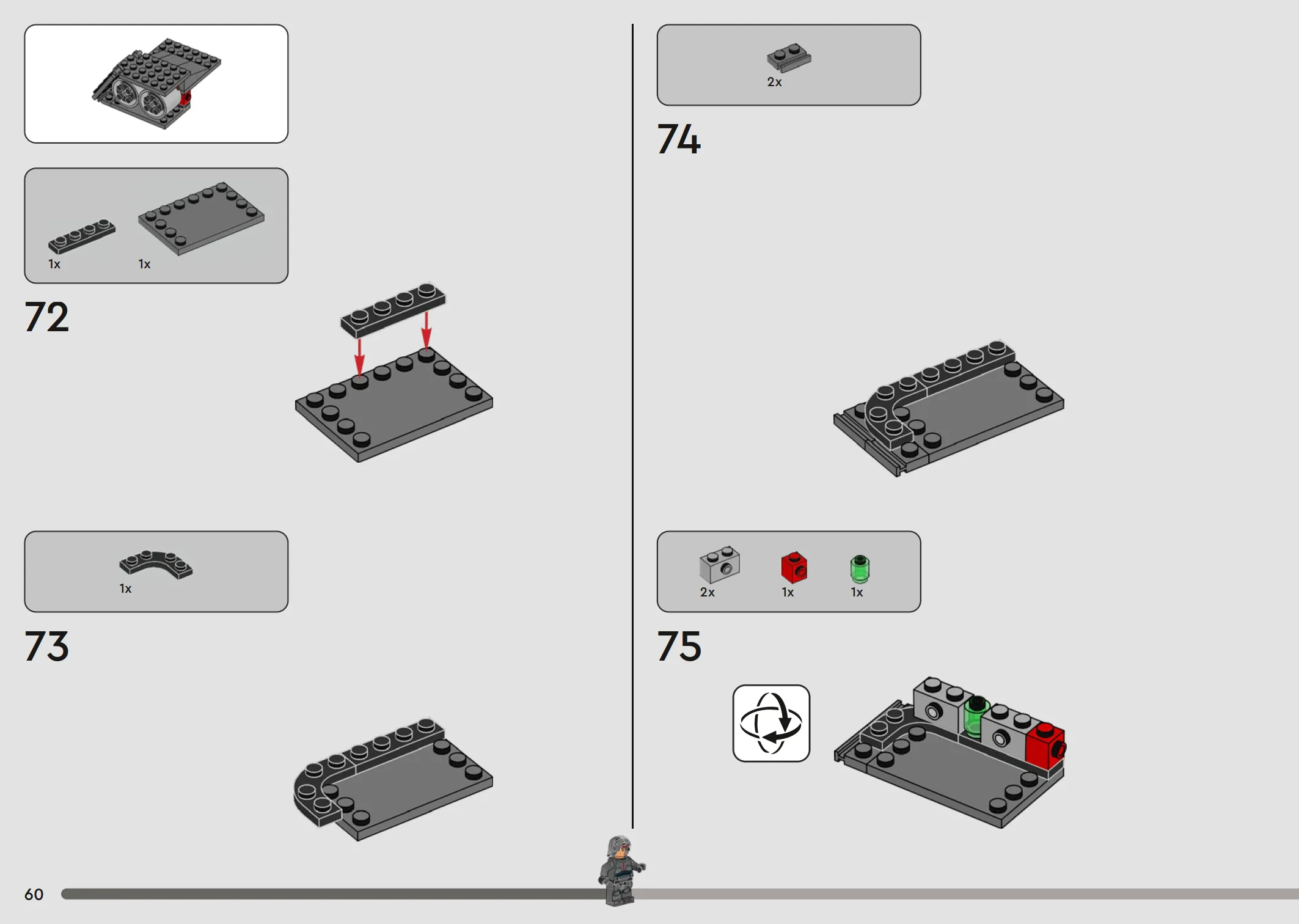 1x
1x

72

1x

73

2x

74

2x
1x
1x

75

60