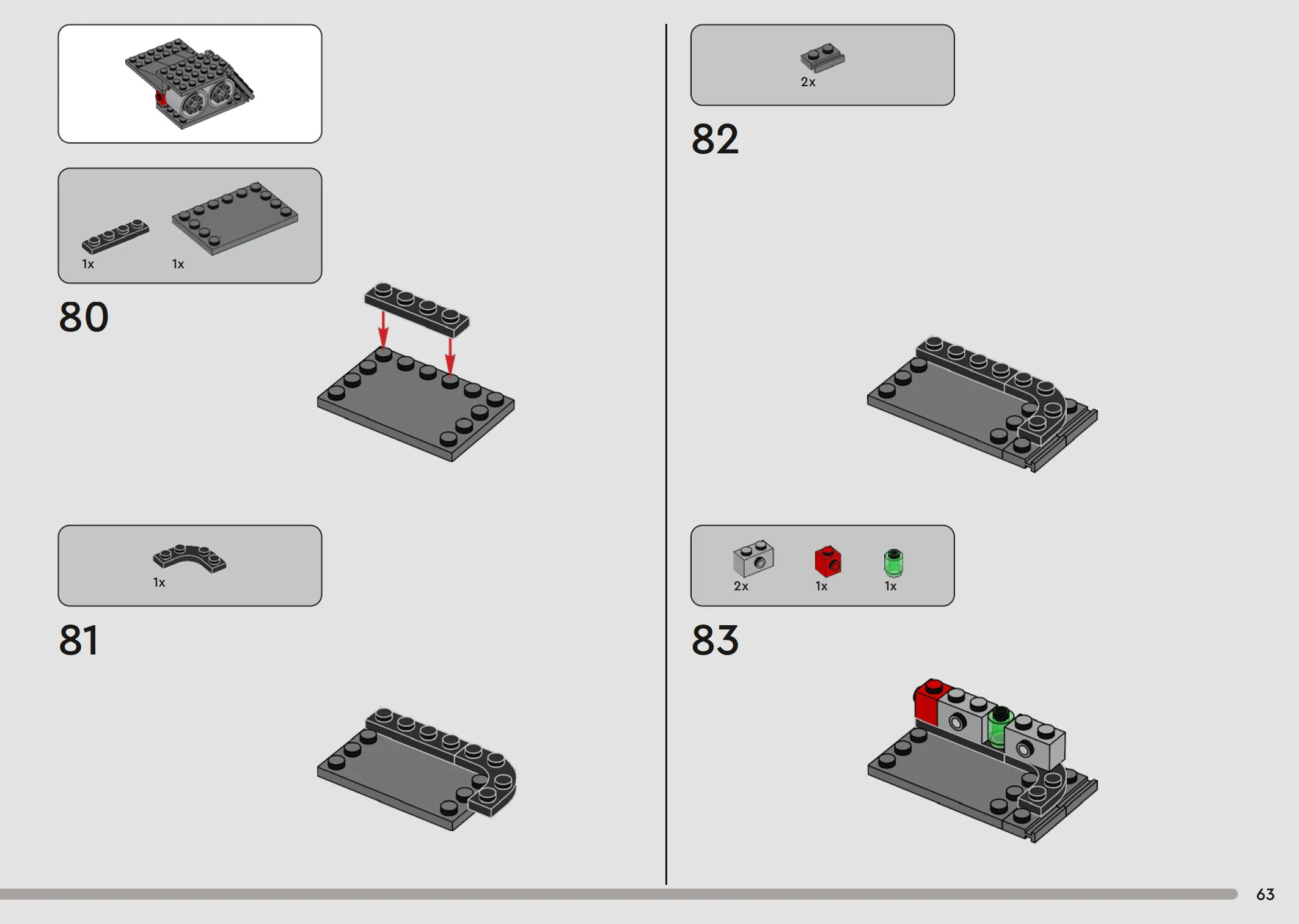 1x 1x

80

1x

81

2x

82

2x 1x 1x

83

63