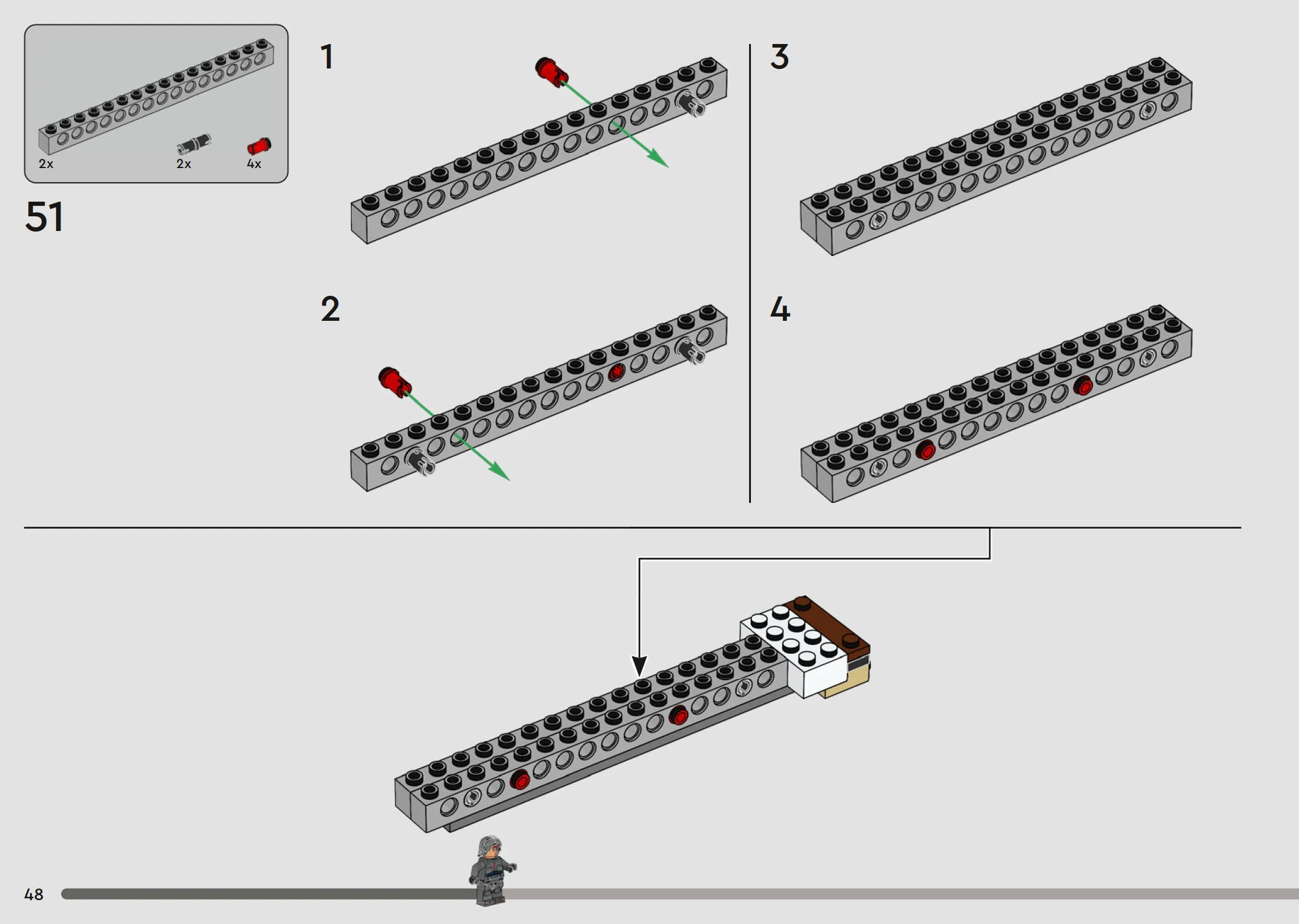 2x
2x
4x

51

1

2

3

4

48