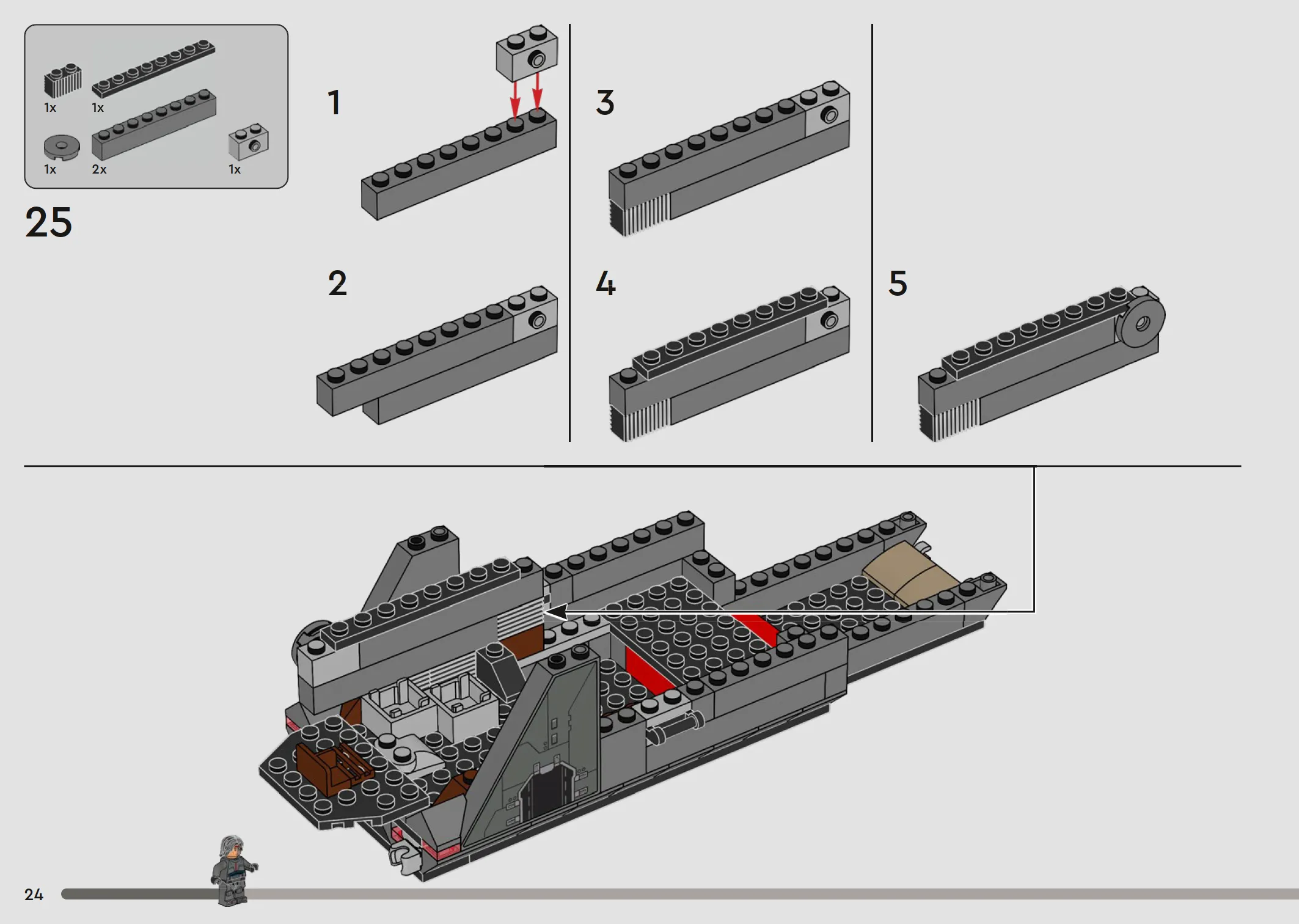 1x
1x
1x
2x
1x

25

1

2

3

4

5

24