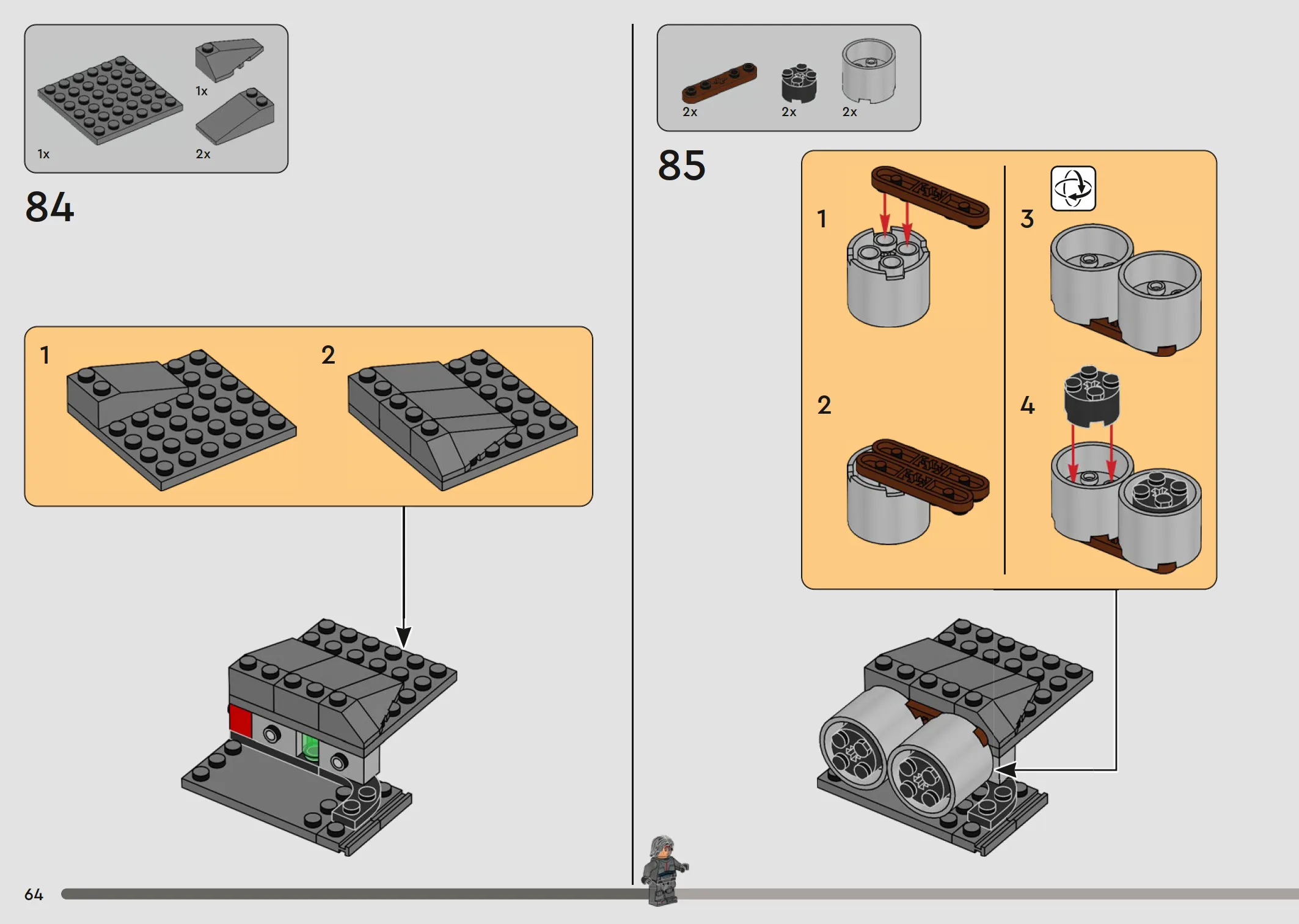 1x
1x
2x

84

1

2

2x
2x
2x

85

1

2

3

4

64