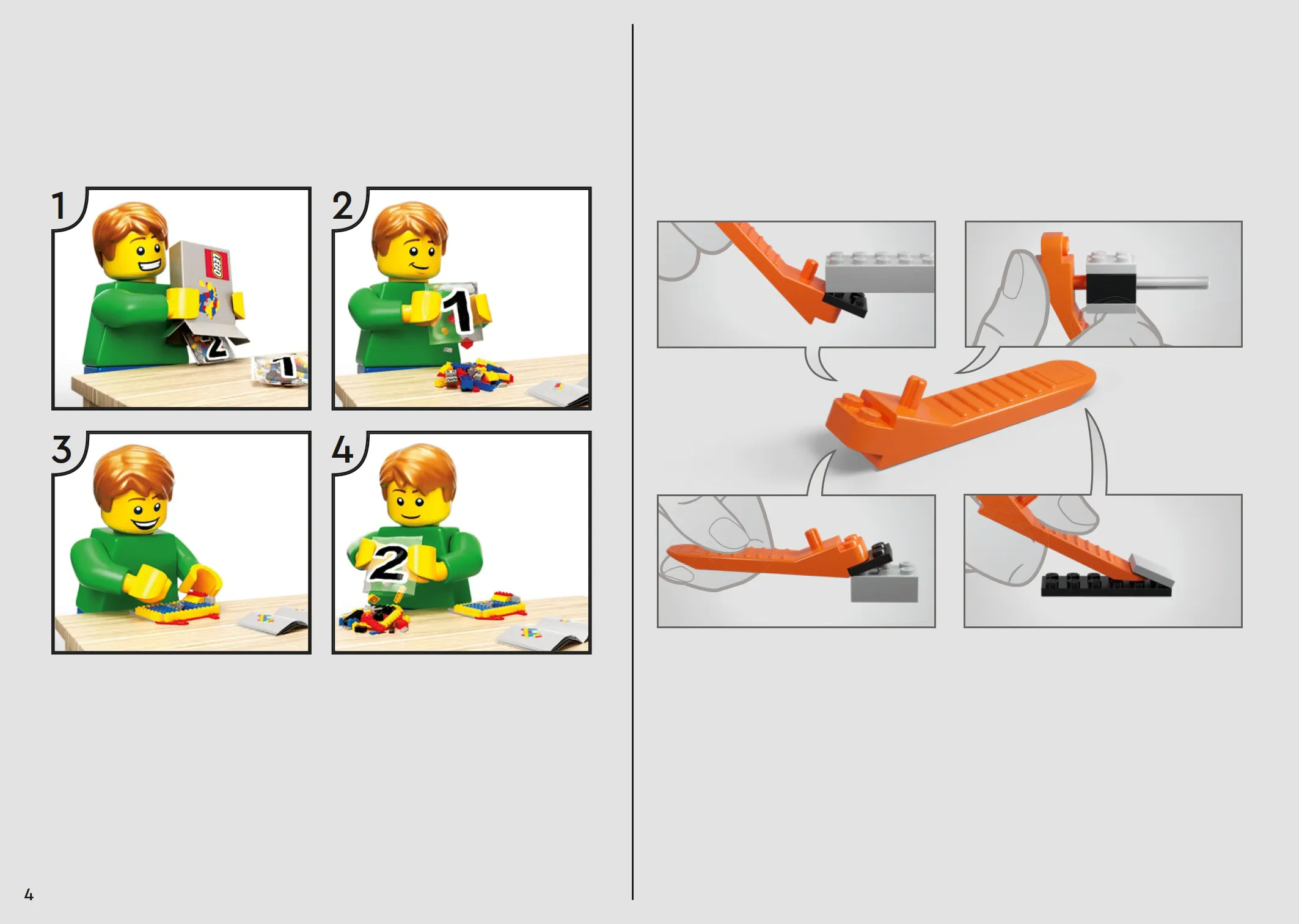 1

LEGO

2

1

2

1

3

4

2

4