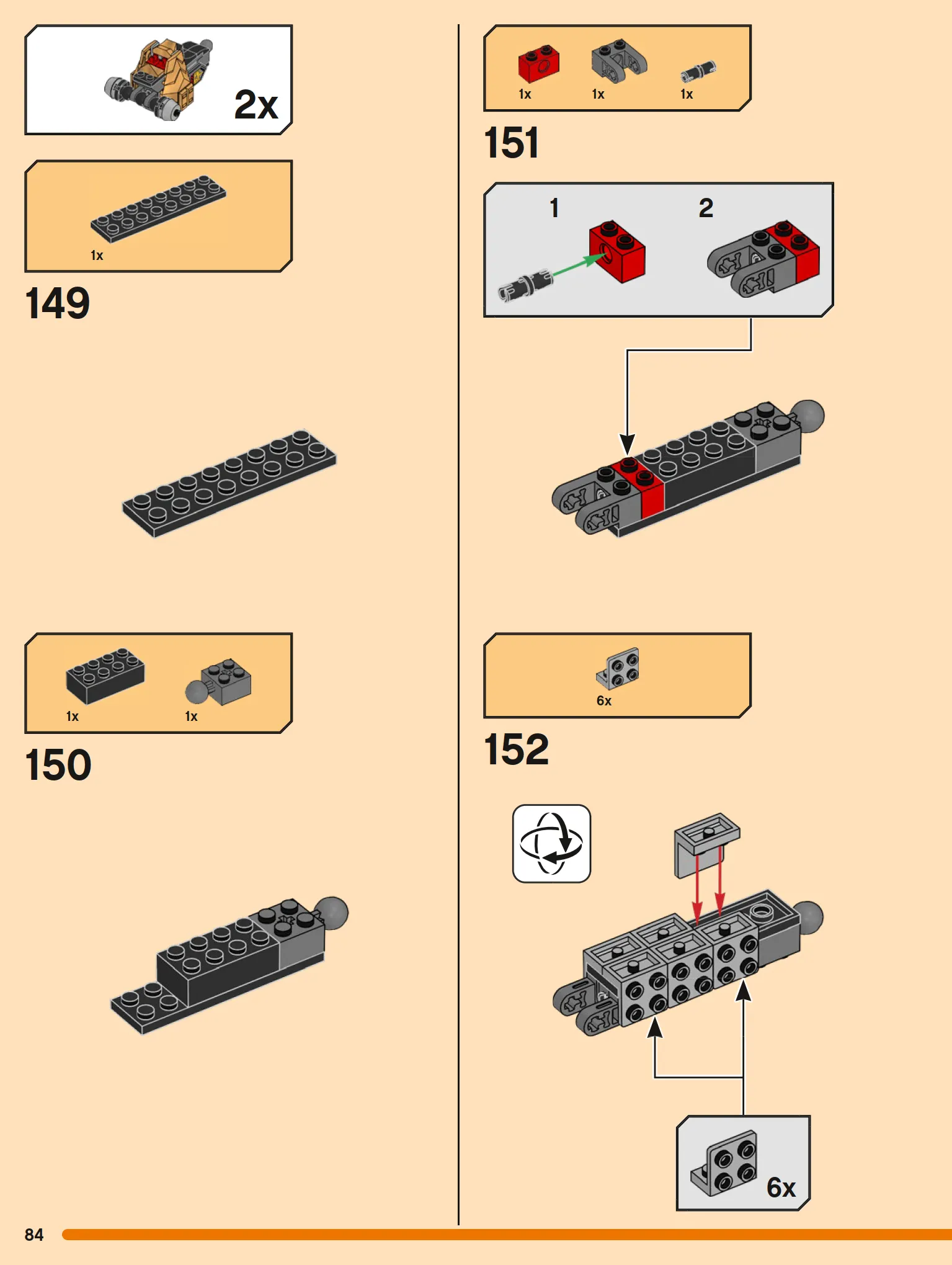 2x

1x

149

1x

1x

150

1x

1x

1x

151

1

2

6x

152

6x

84