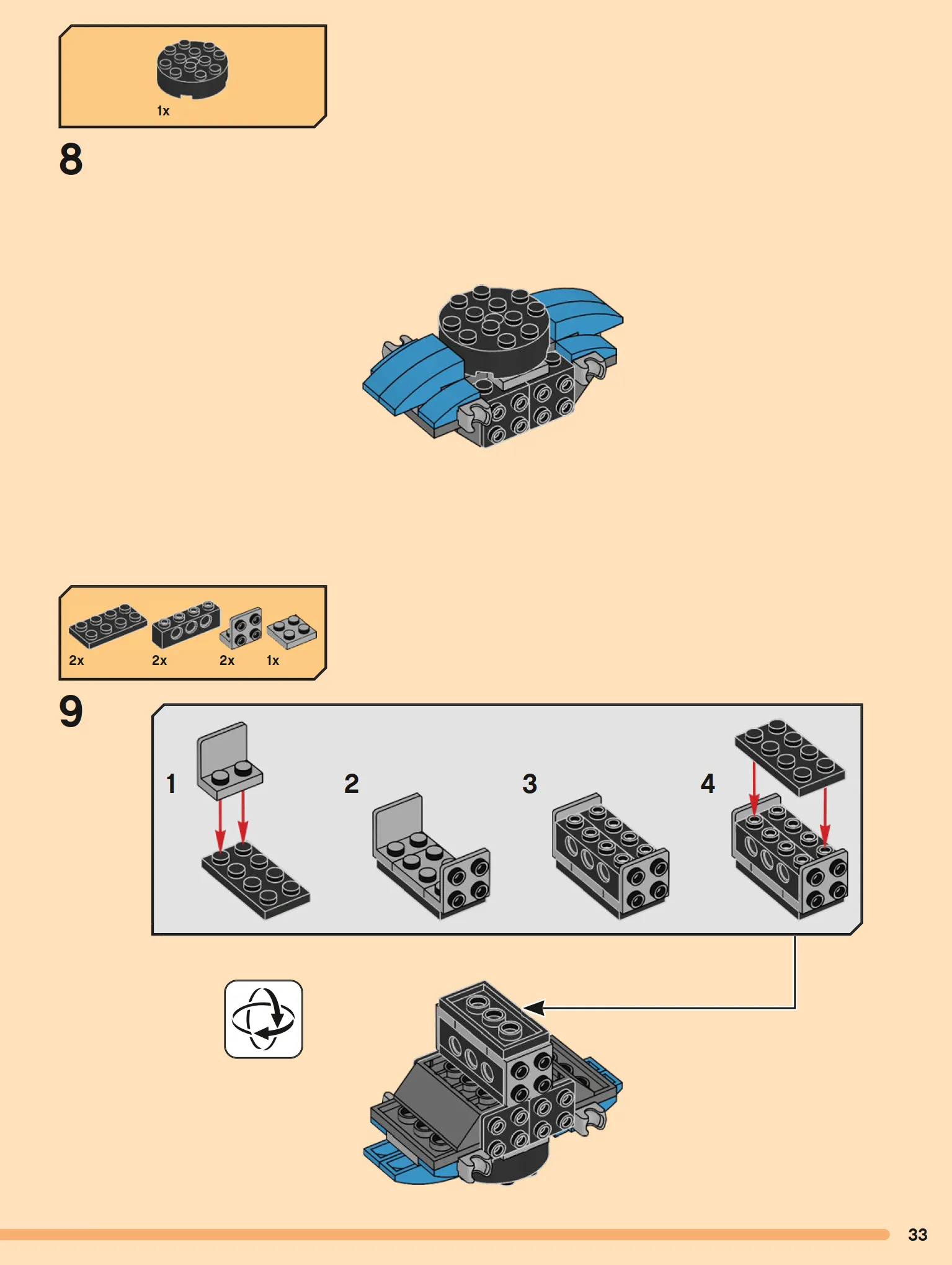 1x

8

2x 2x 2x 1x

9

1

2

3

4

33