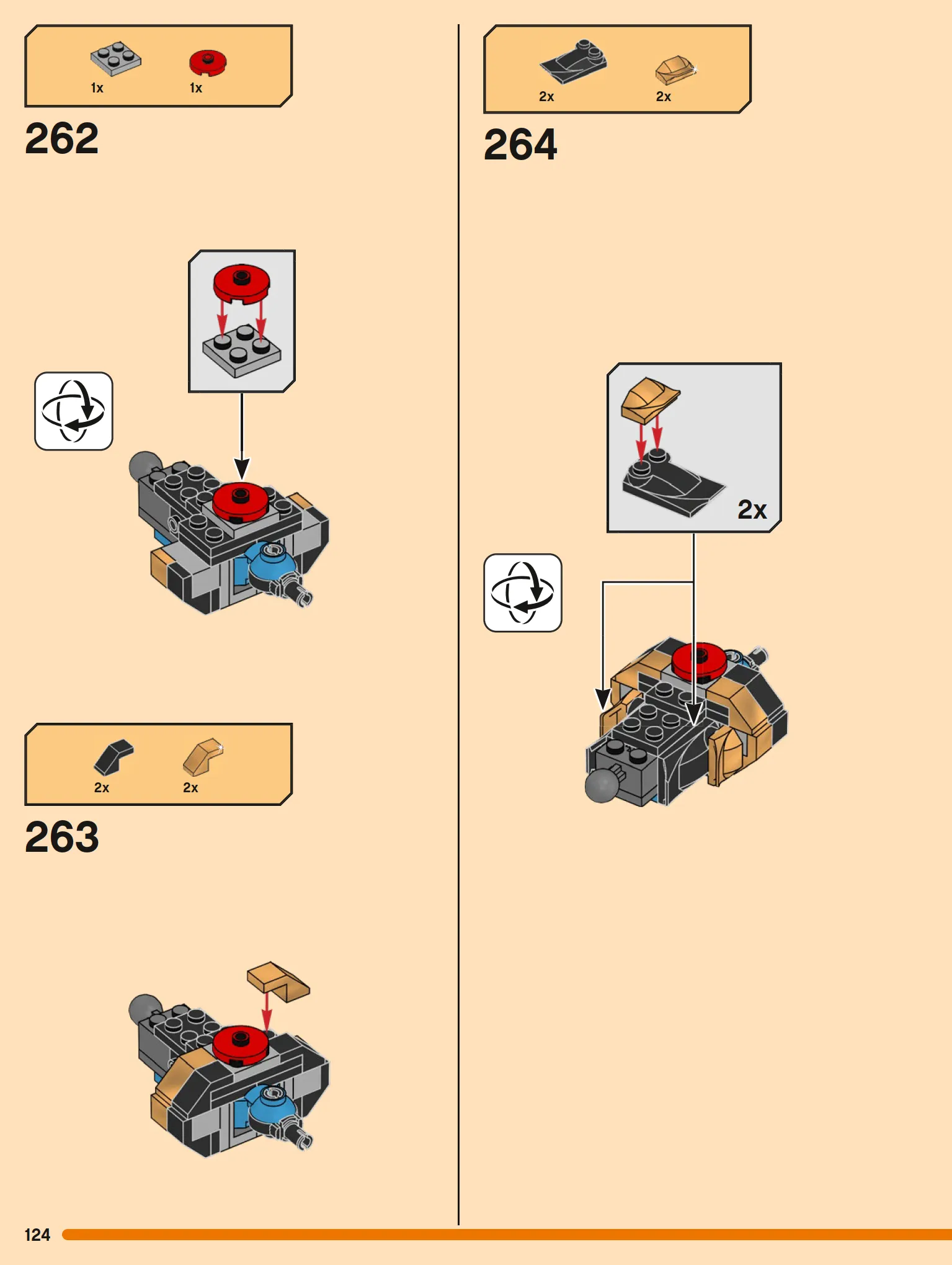 1x 1x

262

2x 2x

263

2x 2x

264

2x

124