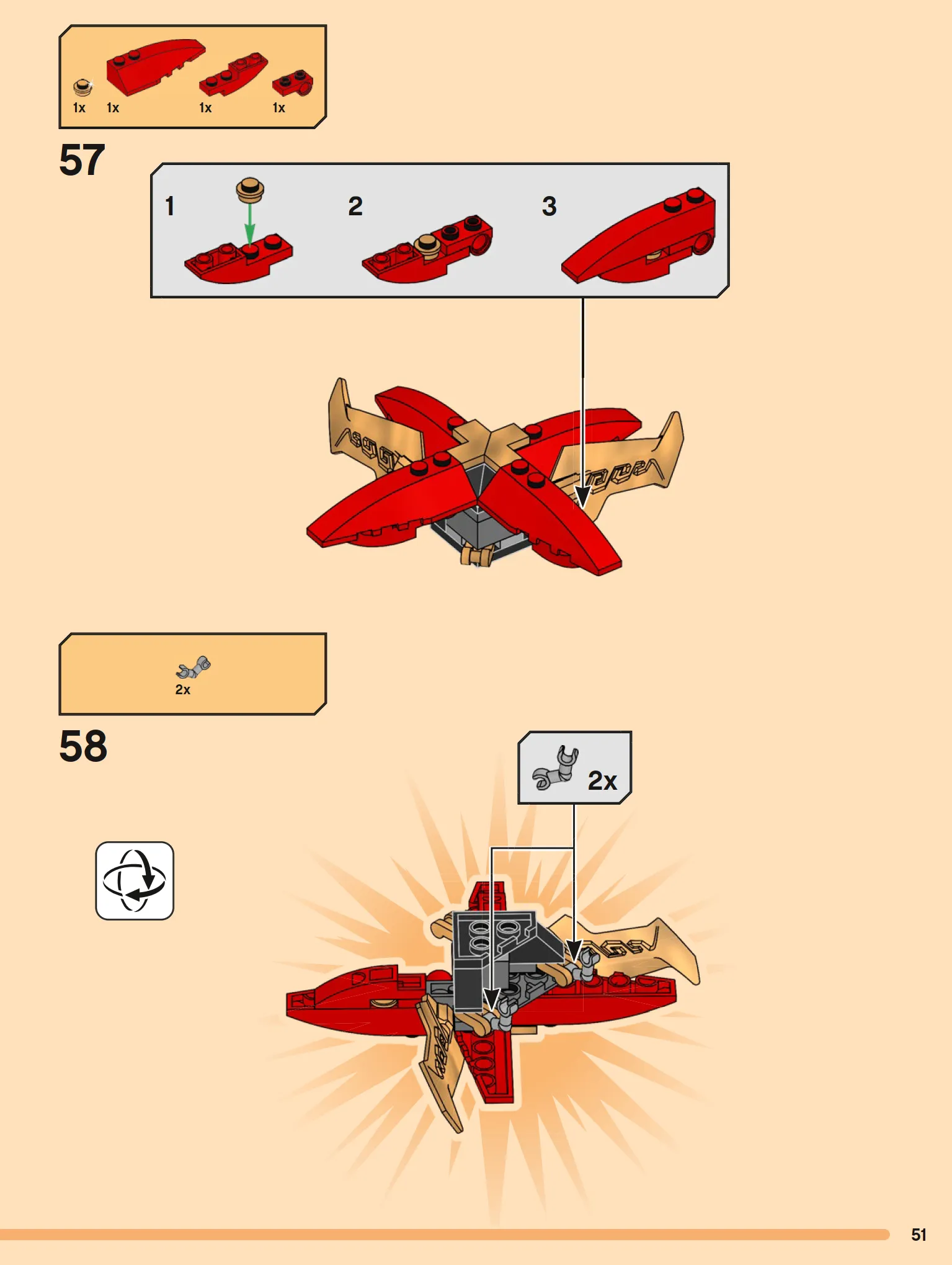 1x 1x 1x 1x

57

1

2

3

2x

58

2x

51