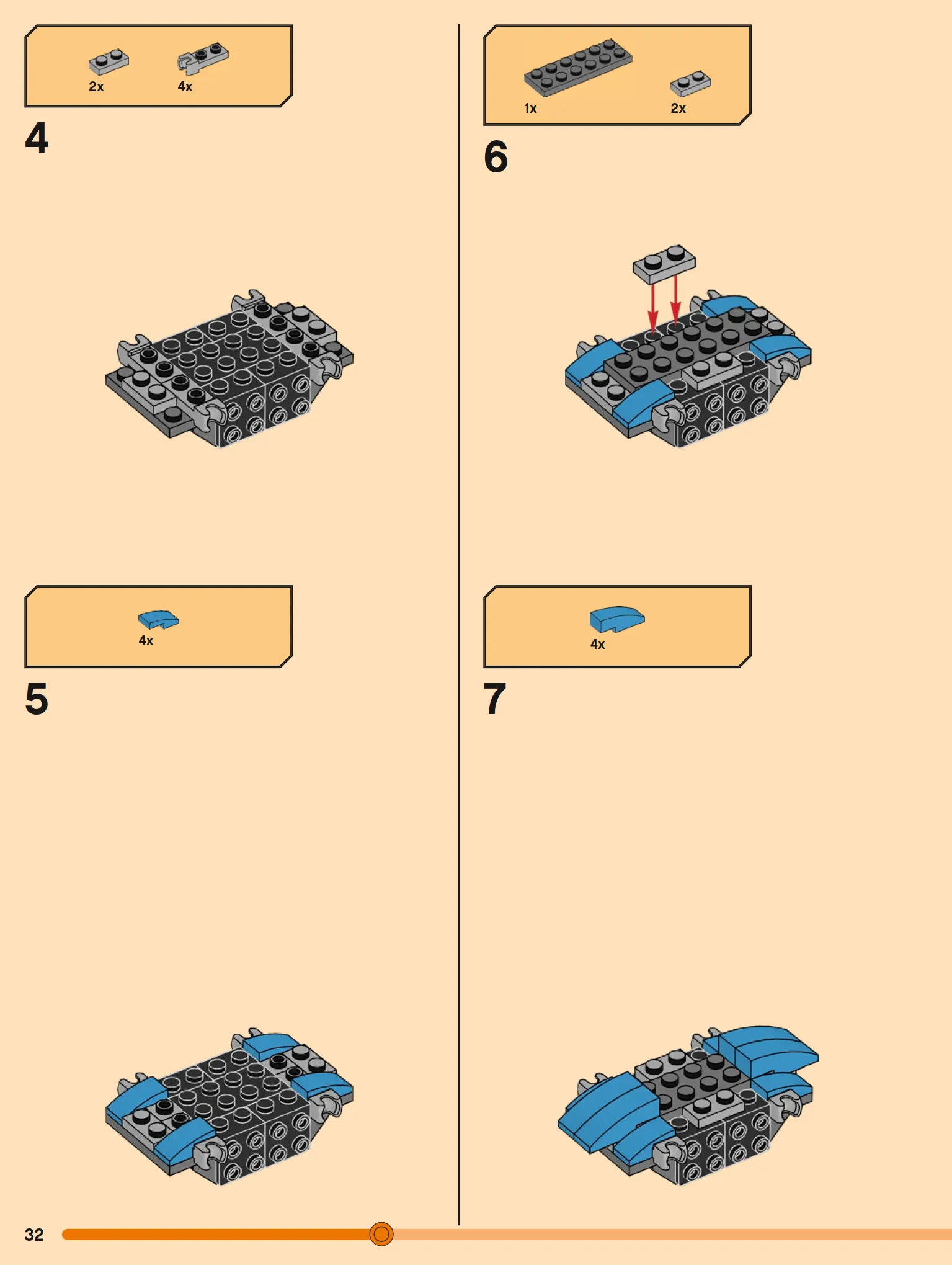 2x 4x

4

4x

5

1x 2x

6

4x

7

32