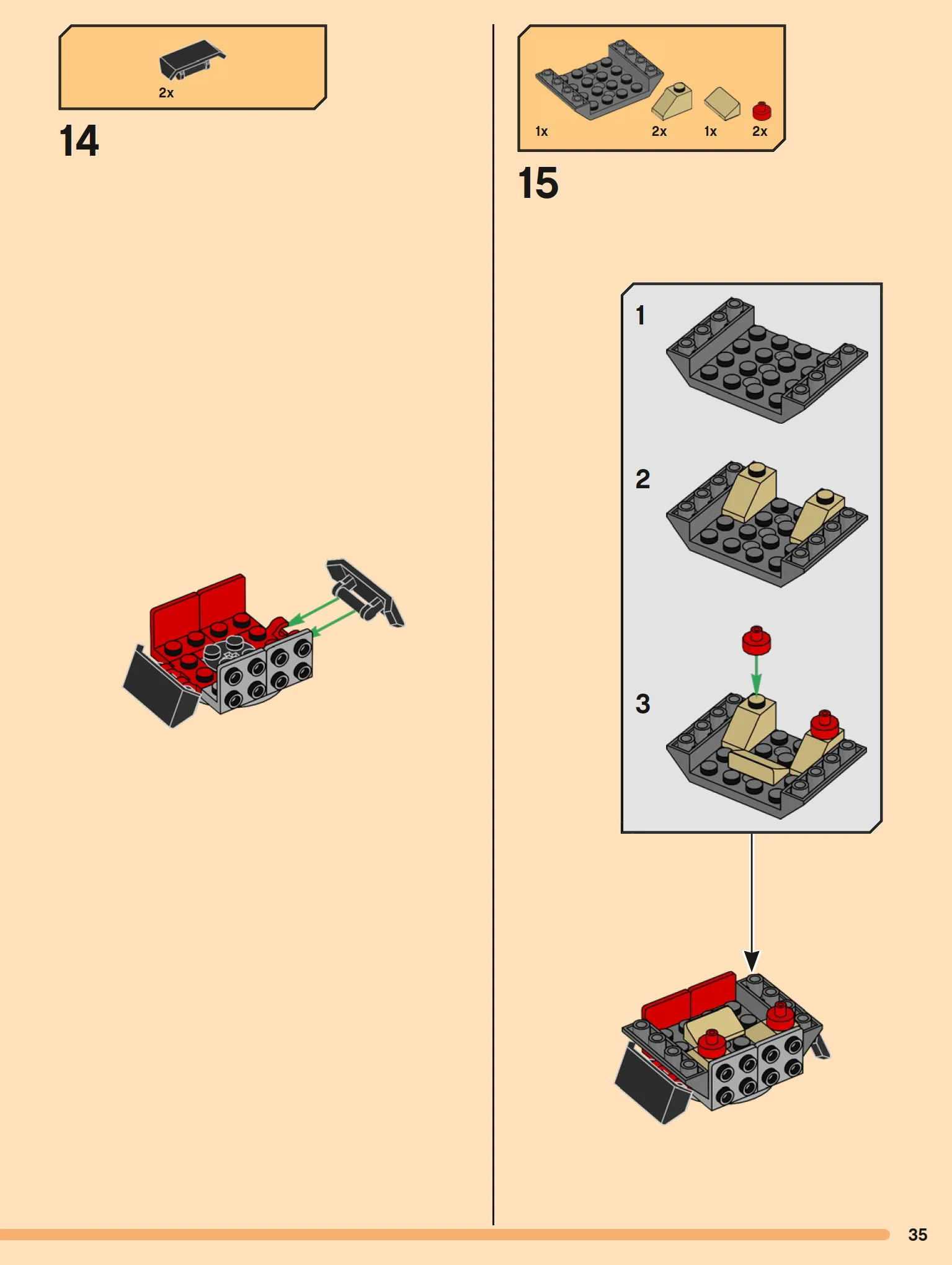 2x

14

1x 2x 1x 2x

15

1

2

3

35