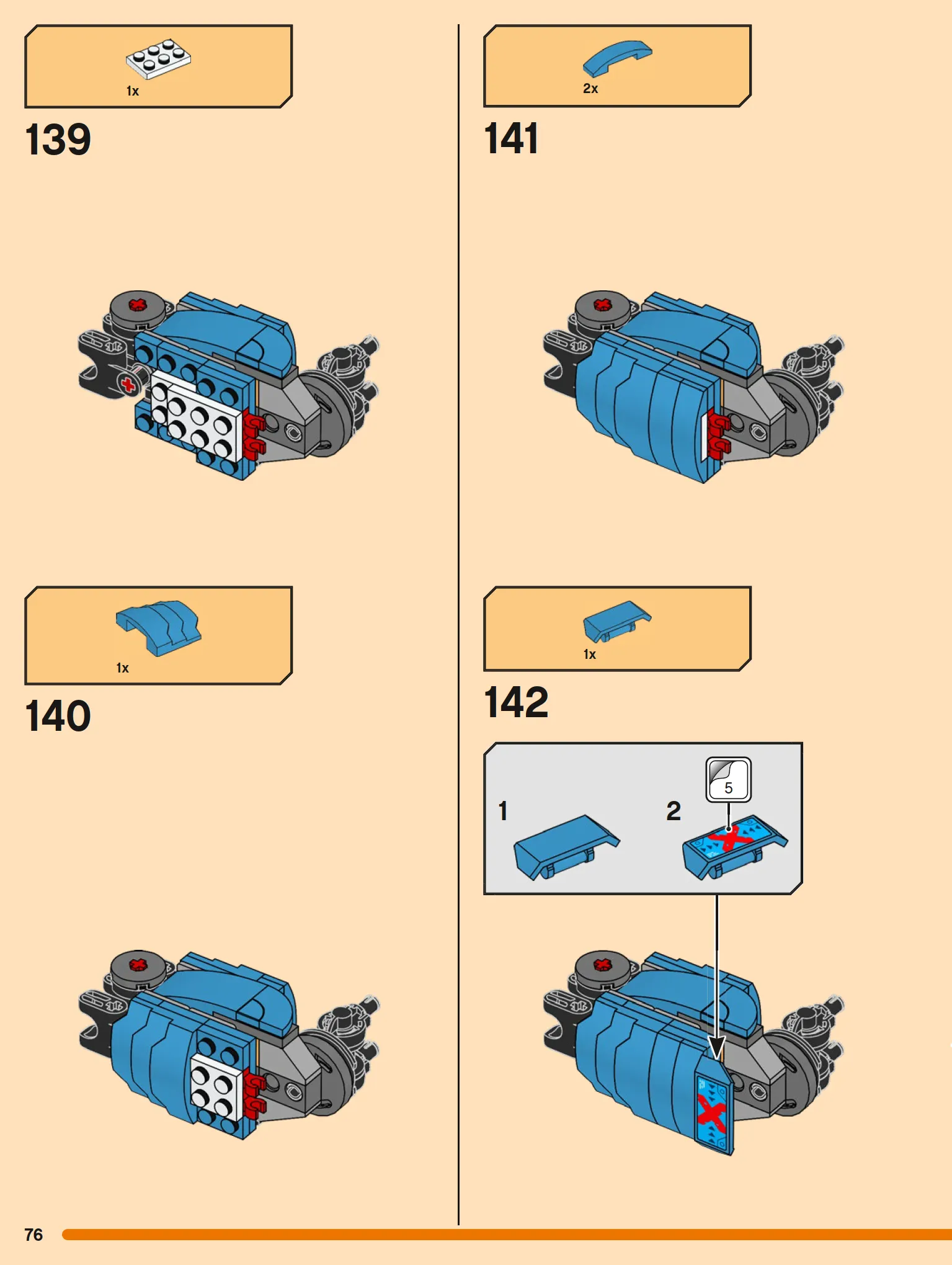 1x

139

1x

140

2x

141

1x

142

1

2

5

76