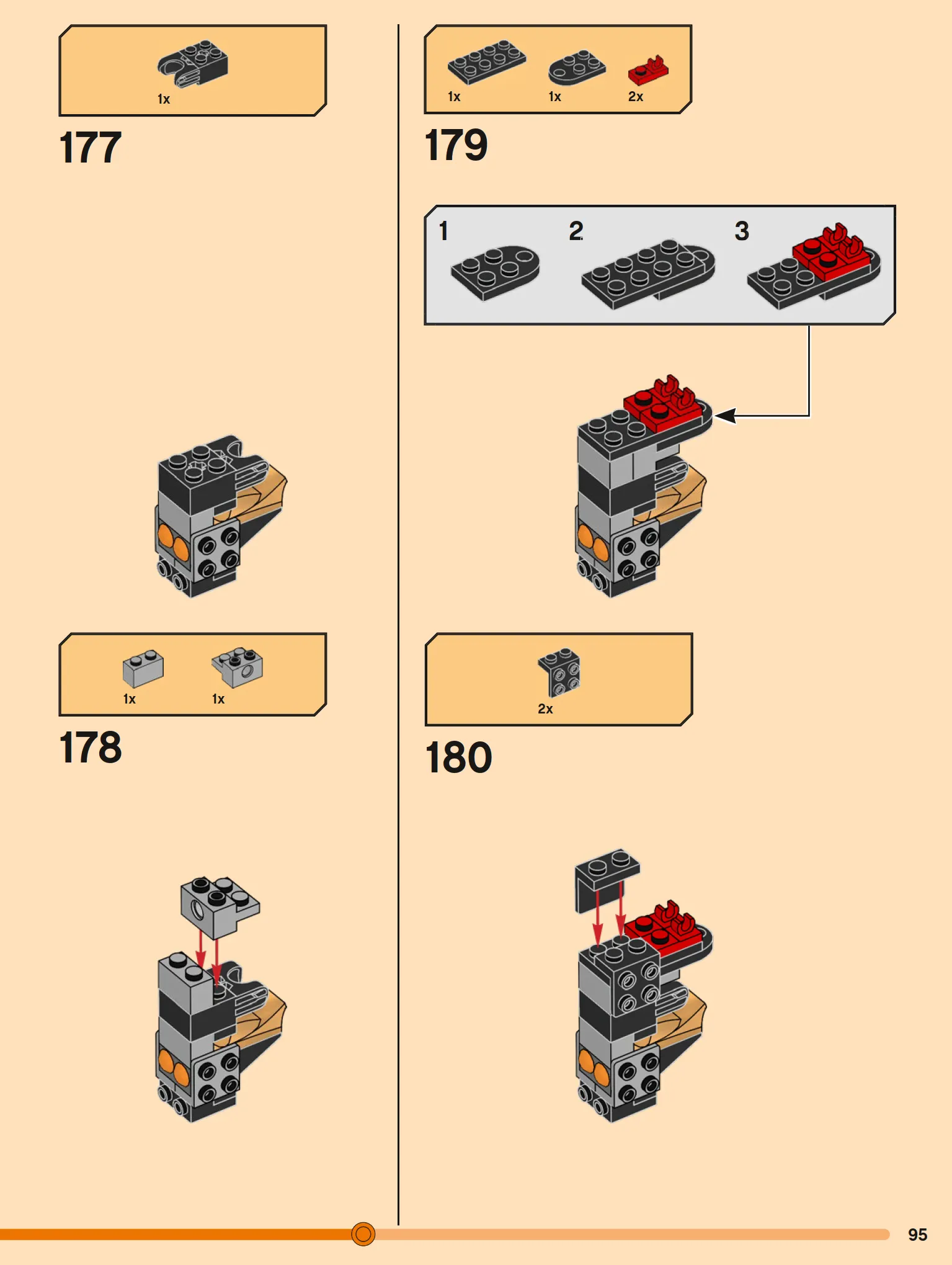 1x

177

1x 1x

178

1x 1x 2x

179

1 2 3

2x

180

95