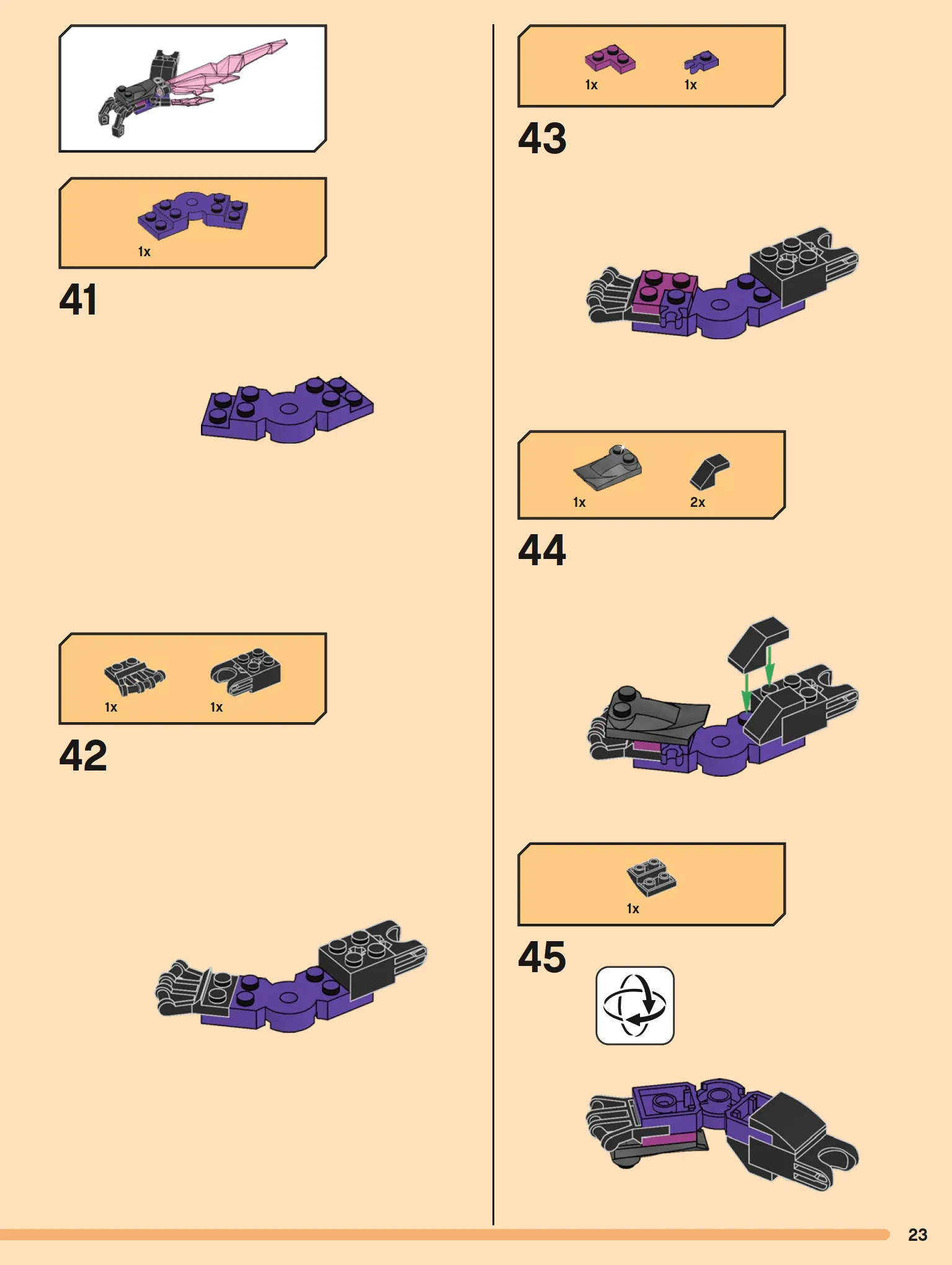 1x

41

1x 1x

42

1x 1x

43

1x 2x

44

1x

45

23