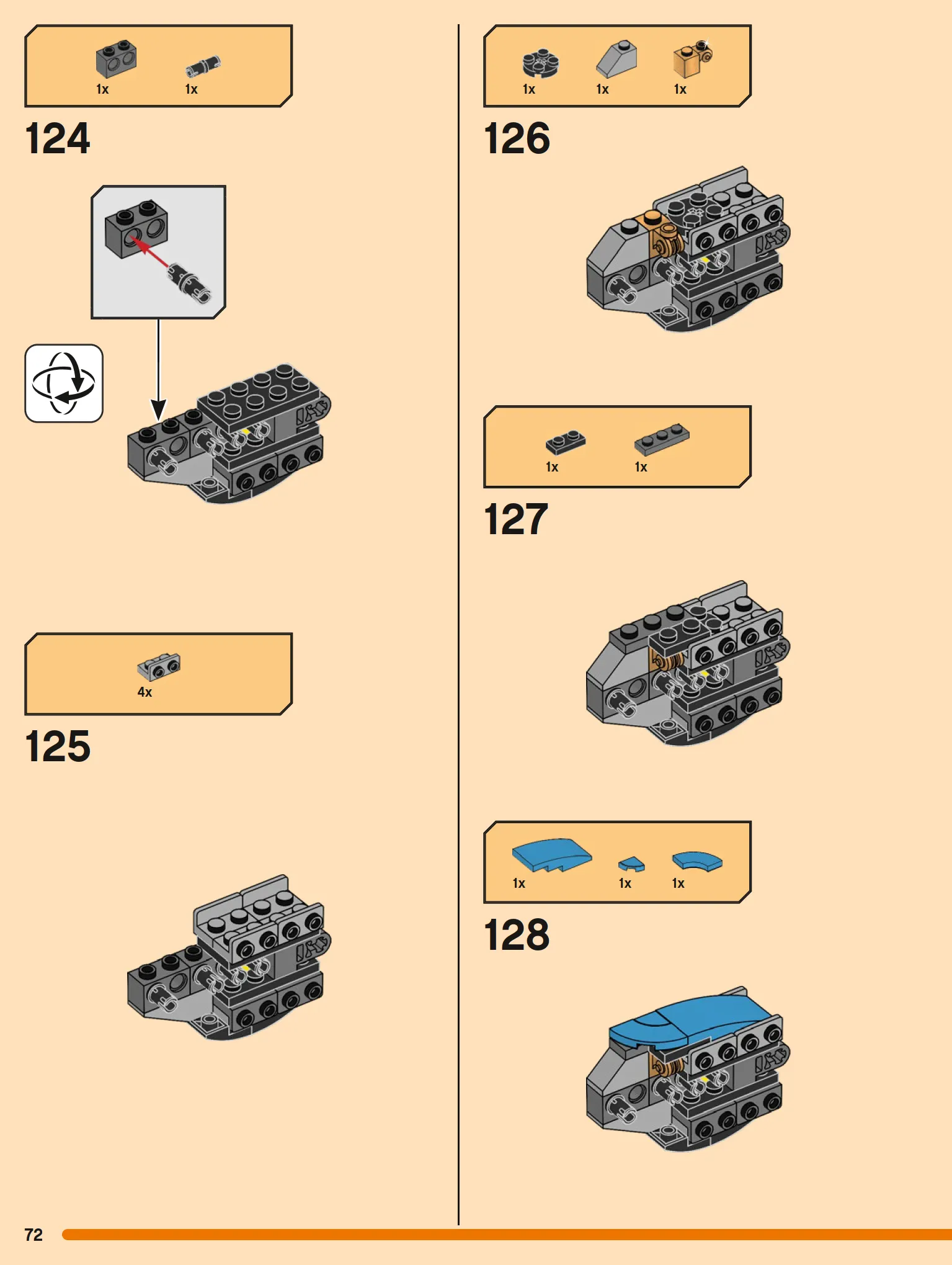 1x 1x

124

4x

125

1x 1x 1x

126

1x 1x

127

1x 1x 1x

128

72